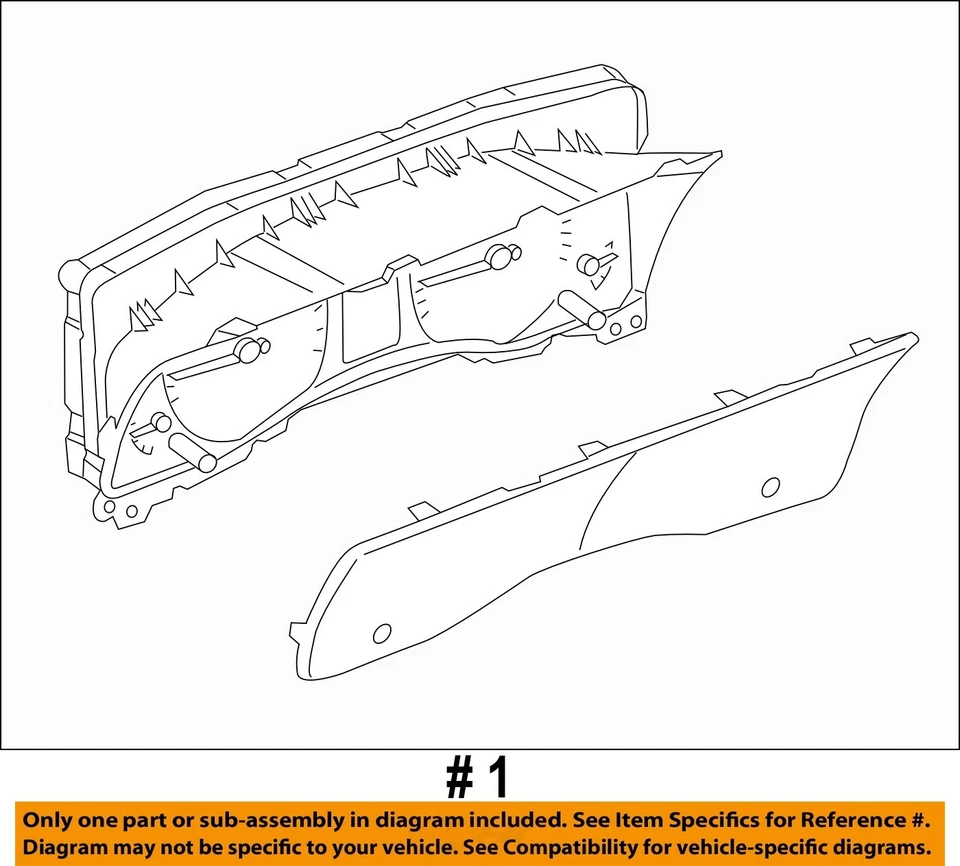 # 1

Only one part or sub-assembly in diagram included. See Item Specifics for Reference #. Diagram may not be specific to your vehicle. See Compatibility for vehicle-specific diagrams.