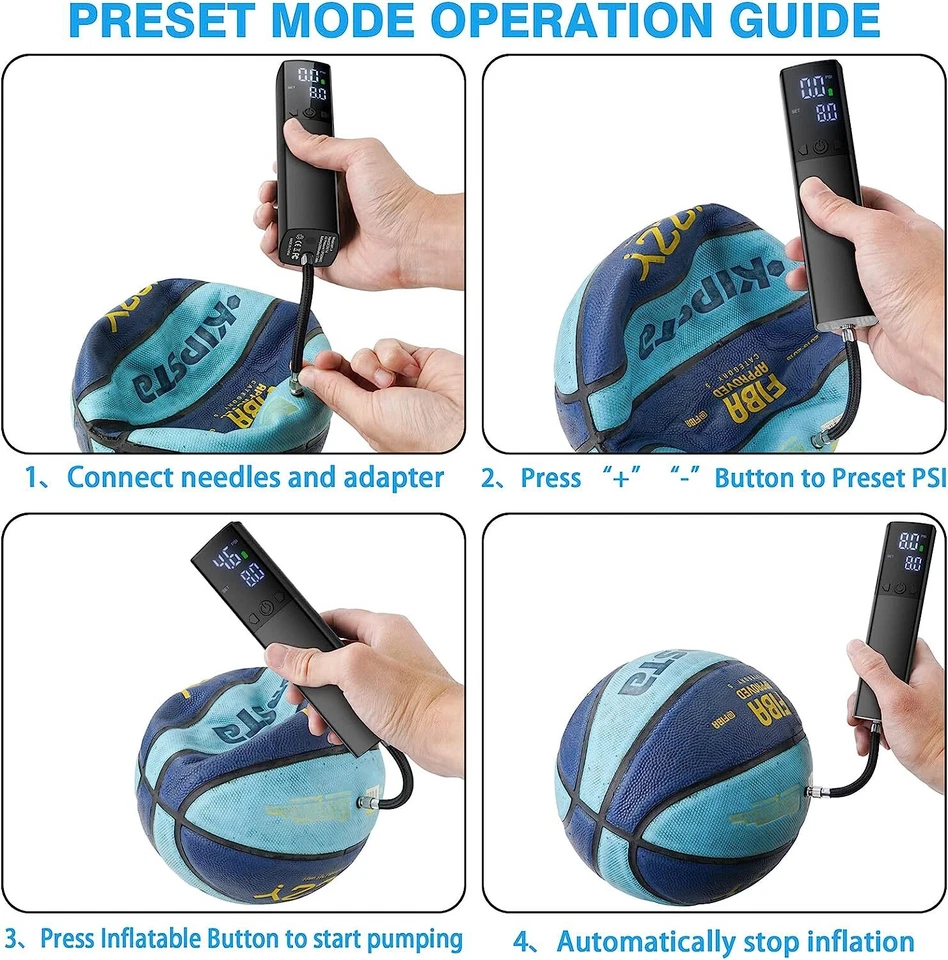 PRESET MODE OPERATION GUIDE

0.0
8.0

KIPSTA
FIBA APPROVED

1、Connect needles and adapter

0.0
8.0

KIPSTA
FIBA APPROVED

2、Press “+” “-” Button to Preset PSI

4.6
8.0

3、Press Inflatable Button to start pumping

8.0
8.0

FIBA APPROVED

4、Automatically stop inflation