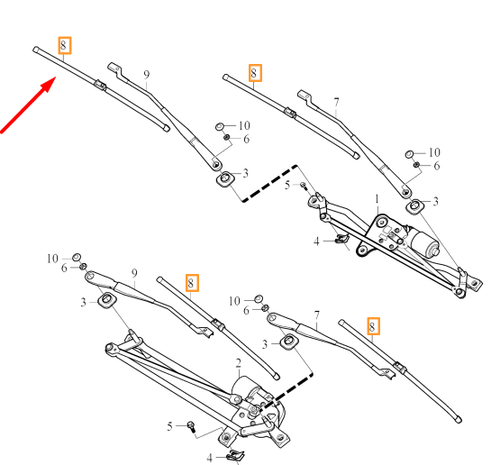 8
9
8
7
10
6
3
10
6
5
3
1
4
10
6
9
8
3
10
6
7
8
3
2
5
4