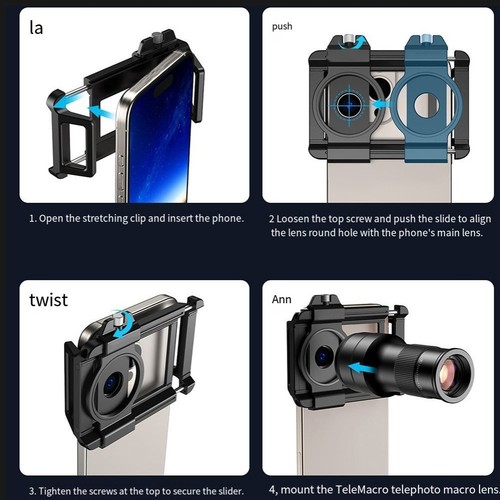 la

1. Open the stretching clip and insert the phone.

push

2 Loosen the top screw and push the slide to align the lens round hole with the phone's main lens.

twist

3. Tighten the screws at the top to secure the slider.

Ann

4, mount the TeleMacro telephoto macro lens.