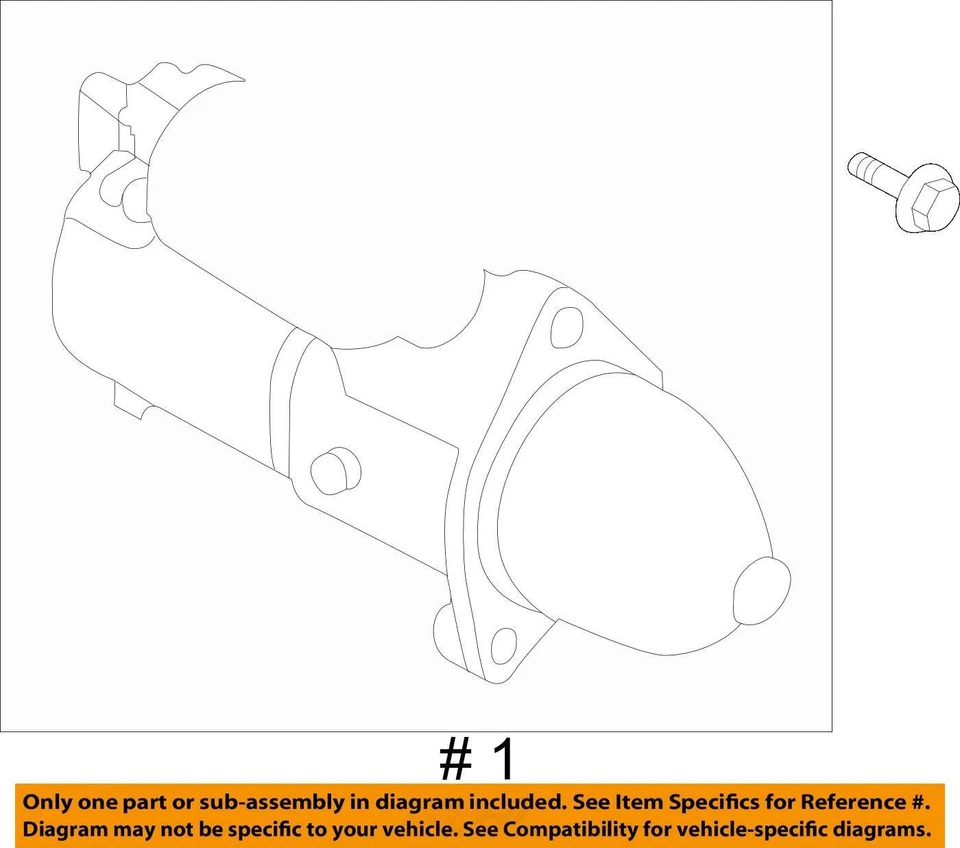 # 1

Only one part or sub-assembly in diagram included. See Item Specifics for Reference #. Diagram may not be specific to your vehicle. See Compatibility for vehicle-specific diagrams.