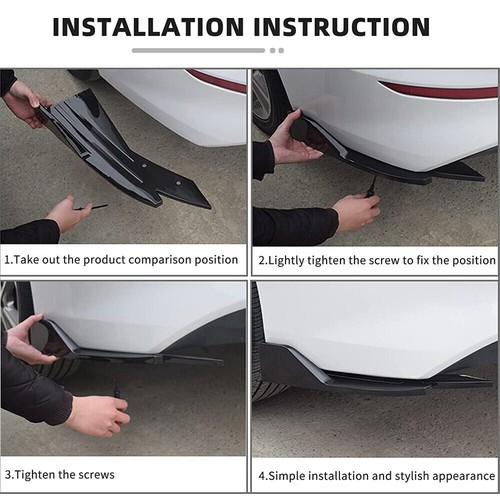 INSTALLATION INSTRUCTION

1.Take out the product comparison position

2.Lightly tighten the screw to fix the position

3.Tighten the screws

4.Simple installation and stylish appearance