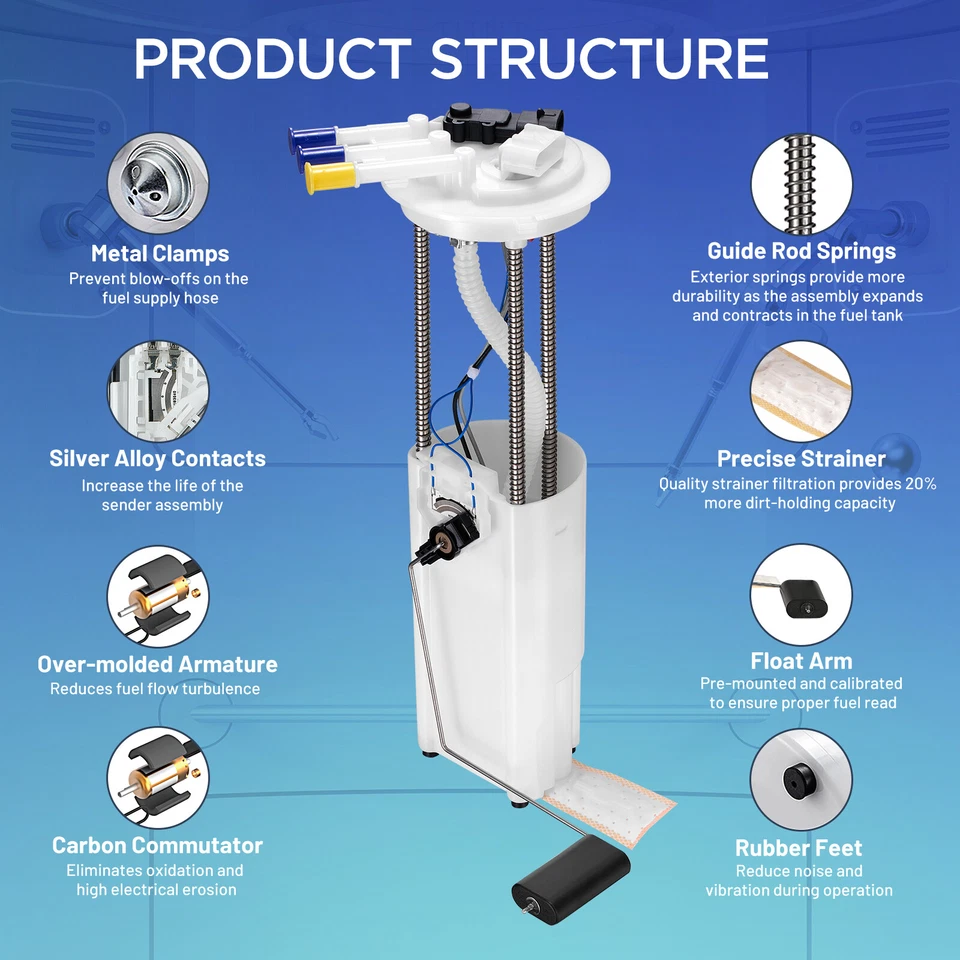 PRODUCT STRUCTURE

Metal Clamps
Prevent blow-offs on the fuel supply hose

Silver Alloy Contacts
Increase the life of the sender assembly

Over-molded Armature
Reduces fuel flow turbulence

Carbon Commutator
Eliminates oxidation and high electrical erosion

Guide Rod Springs
Exterior springs provide more durability as the assembly expands and contracts in the fuel tank

Precise Strainer
Quality strainer filtration provides 20% more dirt-holding capacity

Float Arm
Pre-mounted and calibrated to ensure proper fuel read

Rubber Feet
Reduce noise and vibration during operation