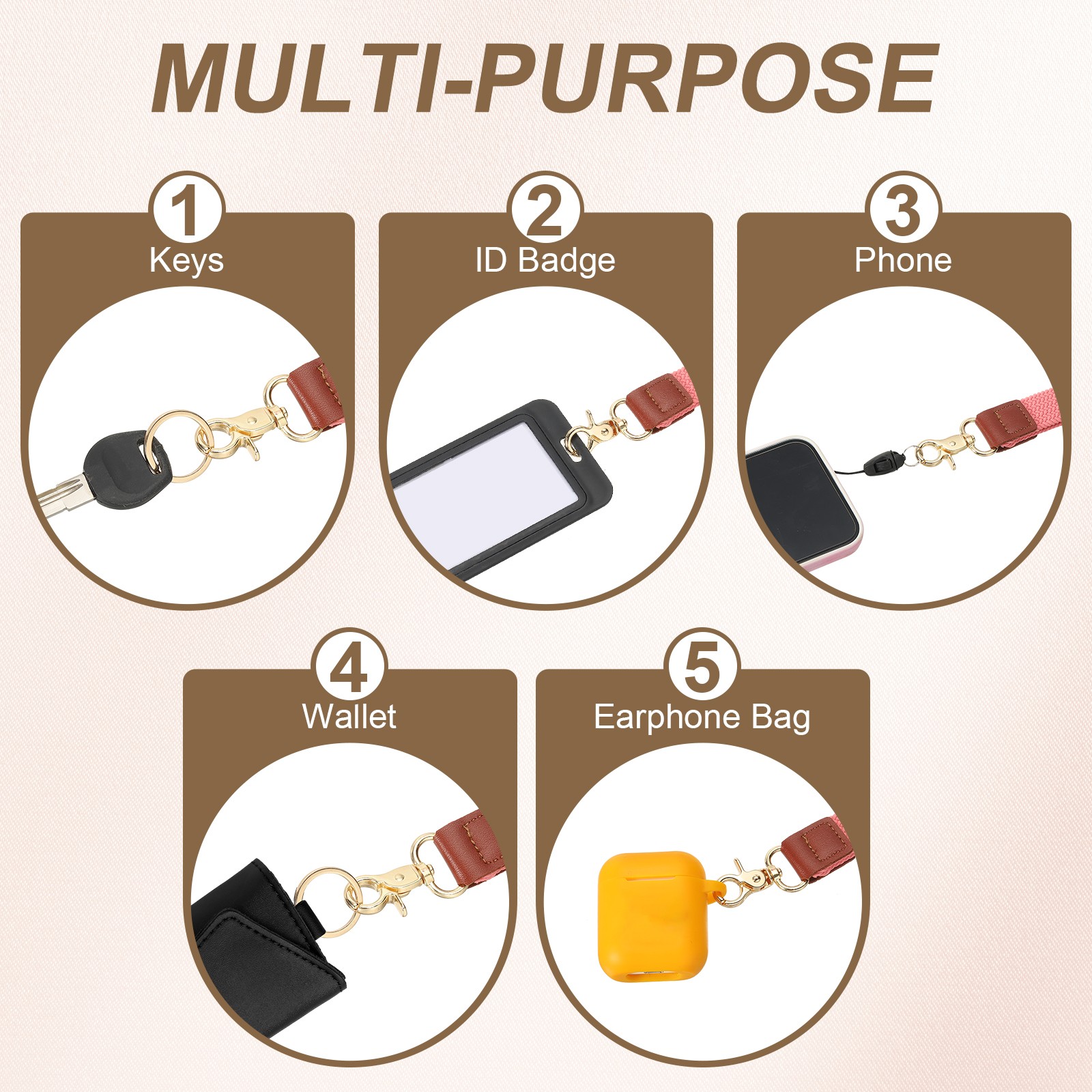 MULTI-PURPOSE

1
Keys

2
ID Badge

3
Phone

4
Wallet

5
Earphone Bag