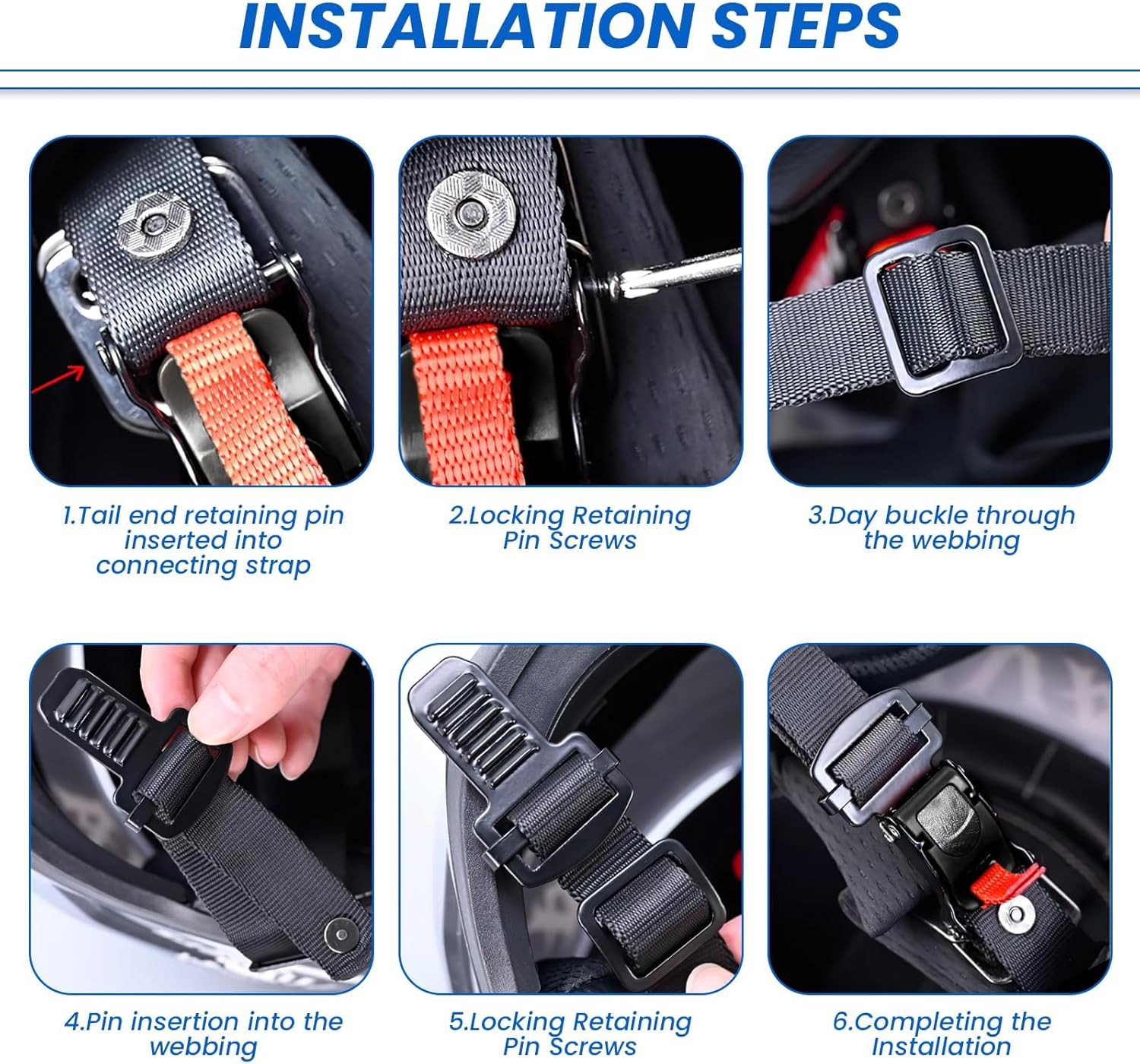 INSTALLATION STEPS

1.Tail end retaining pin inserted into connecting strap

2.Locking Retaining Pin Screws

3.Day buckle through the webbing

4.Pin insertion into the webbing

5.Locking Retaining Pin Screws

6.Completing the Installation