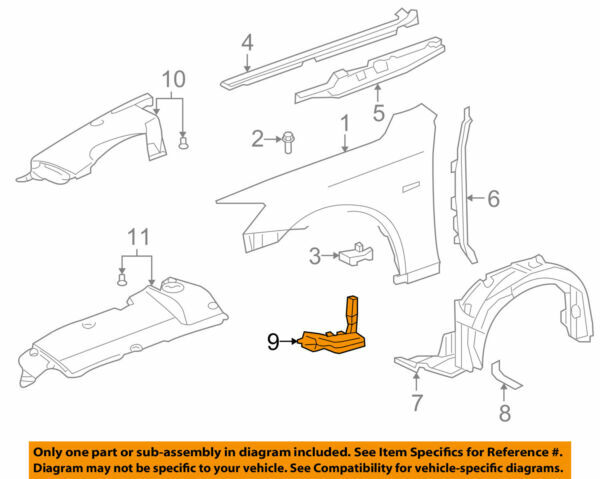 4
10
5
2
1
6
11
3
9
7
8

Only one part or sub-assembly in diagram included. See Item Specifics for Reference #.
Diagram may not be specific to your vehicle. See Compatibility for vehicle-specific diagrams.