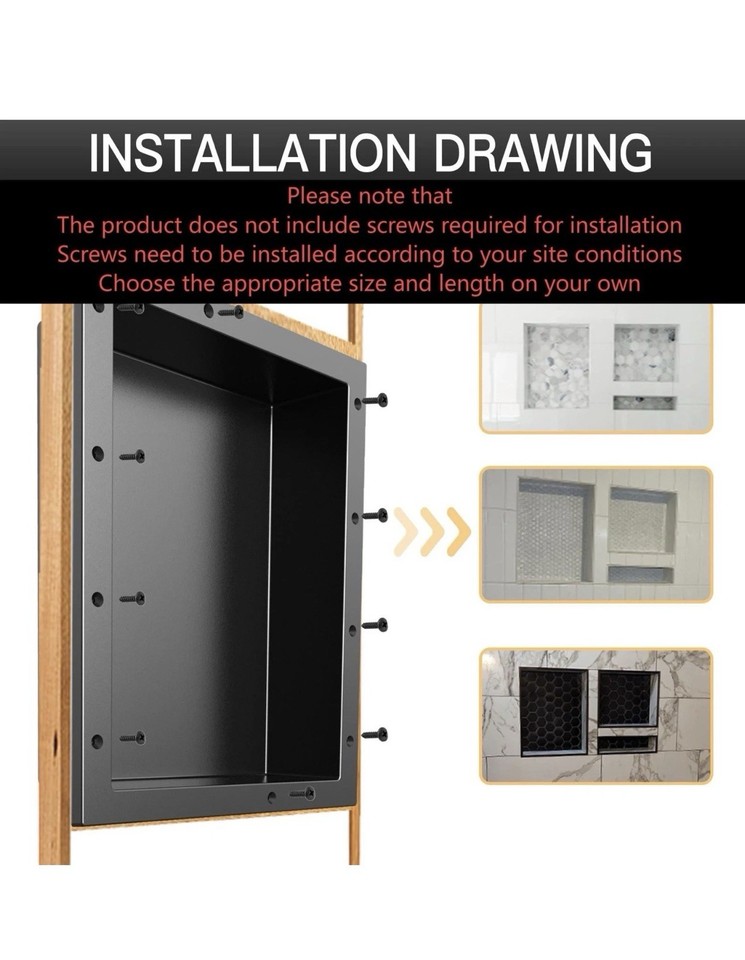 INSTALLATION DRAWING

Please note that
The product does not include screws required for installation
Screws need to be installed according to your site conditions
Choose the appropriate size and length on your own