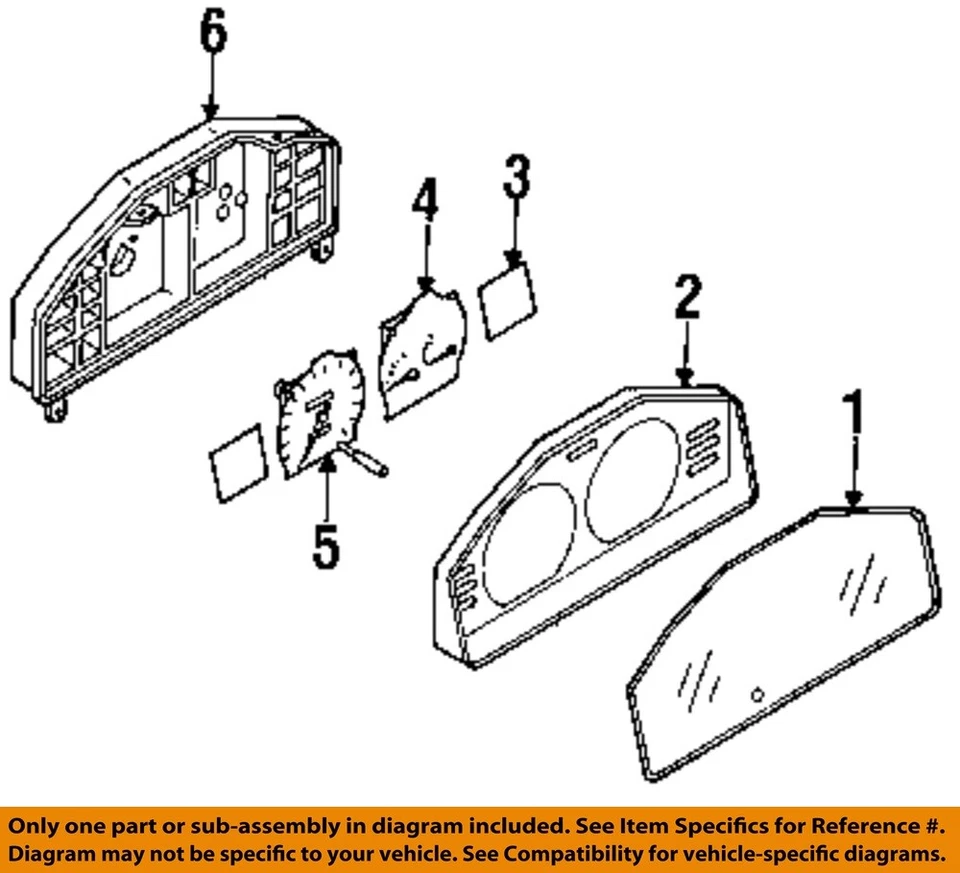 6

4

3

2

1

5

Only one part or sub-assembly in diagram included. See Item Specifics for Reference #.
Diagram may not be specific to your vehicle. See Compatibility for vehicle-specific diagrams.