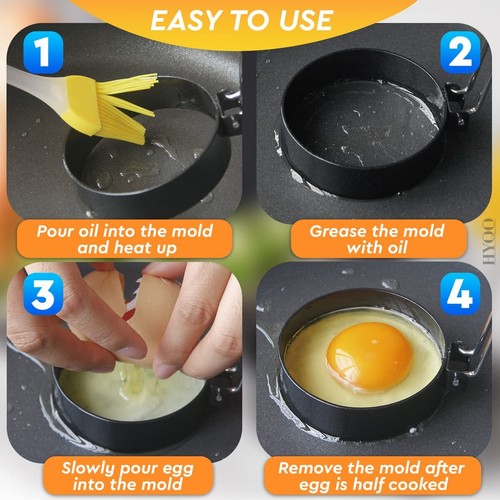 EASY TO USE

1

Pour oil into the mold and heat up

2

Grease the mold with oil

HYOO

3

Slowly pour egg into the mold

4

Remove the mold after egg is half cooked