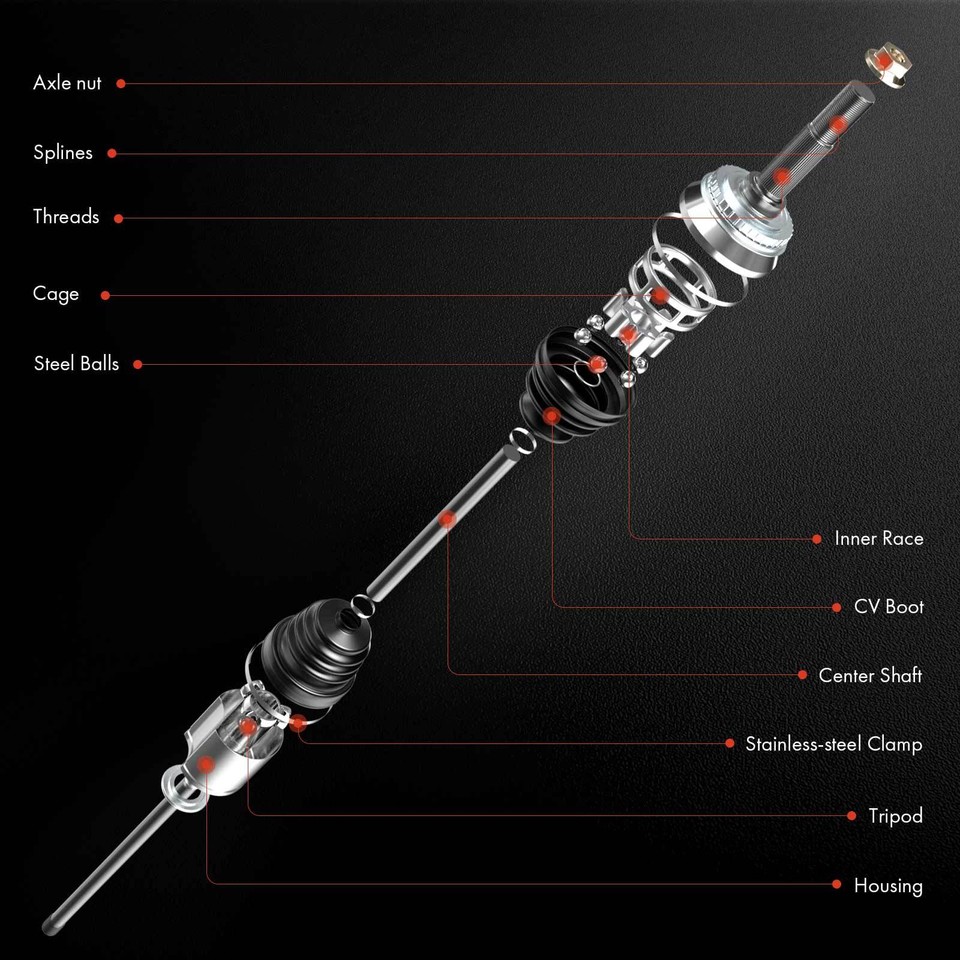 Axle nut

Splines

Threads

Cage

Steel Balls

Inner Race

CV Boot

Center Shaft

Stainless-steel Clamp

Tripod

Housing