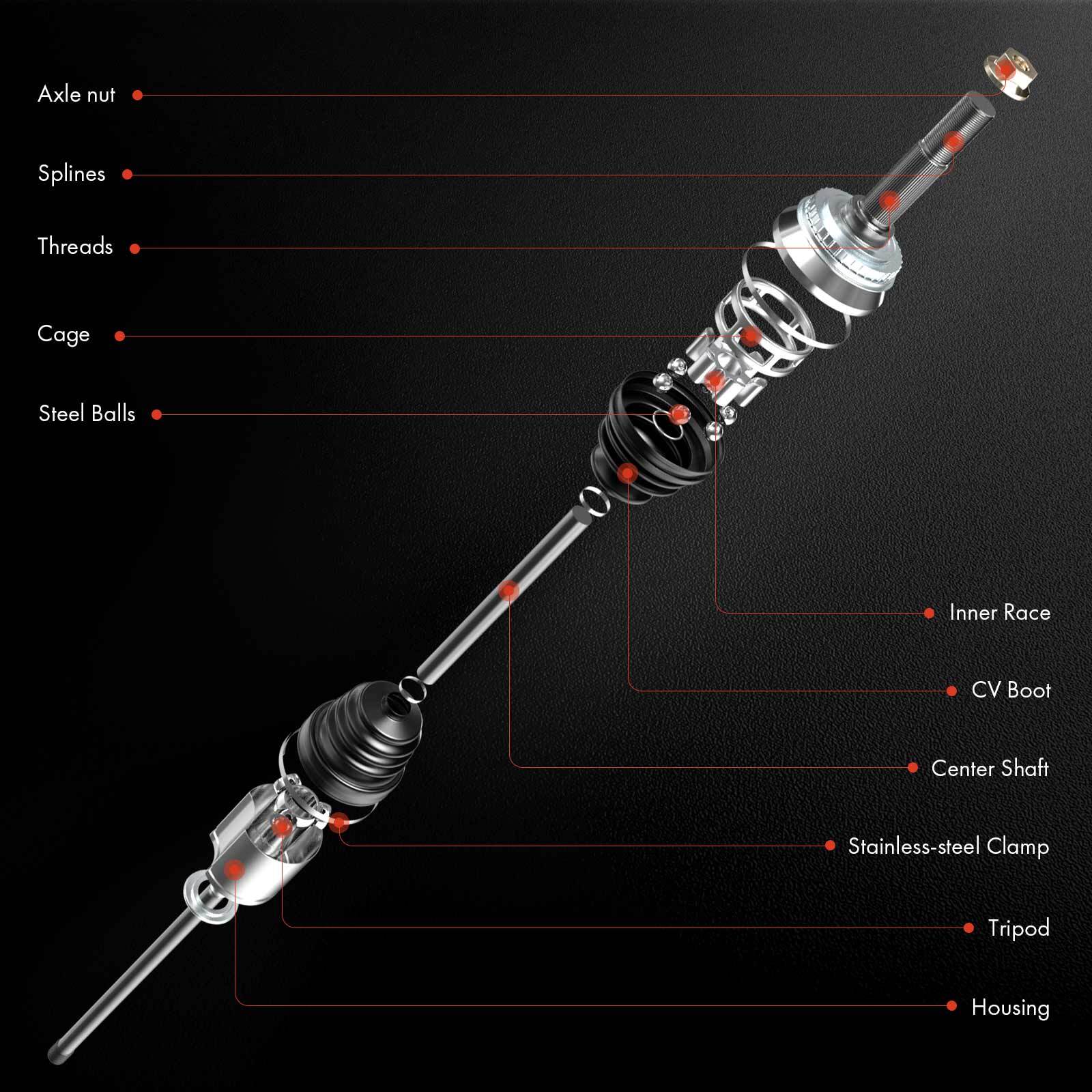 Axle nut

Splines

Threads

Cage

Steel Balls

Inner Race

CV Boot

Center Shaft

Stainless-steel Clamp

Tripod

Housing