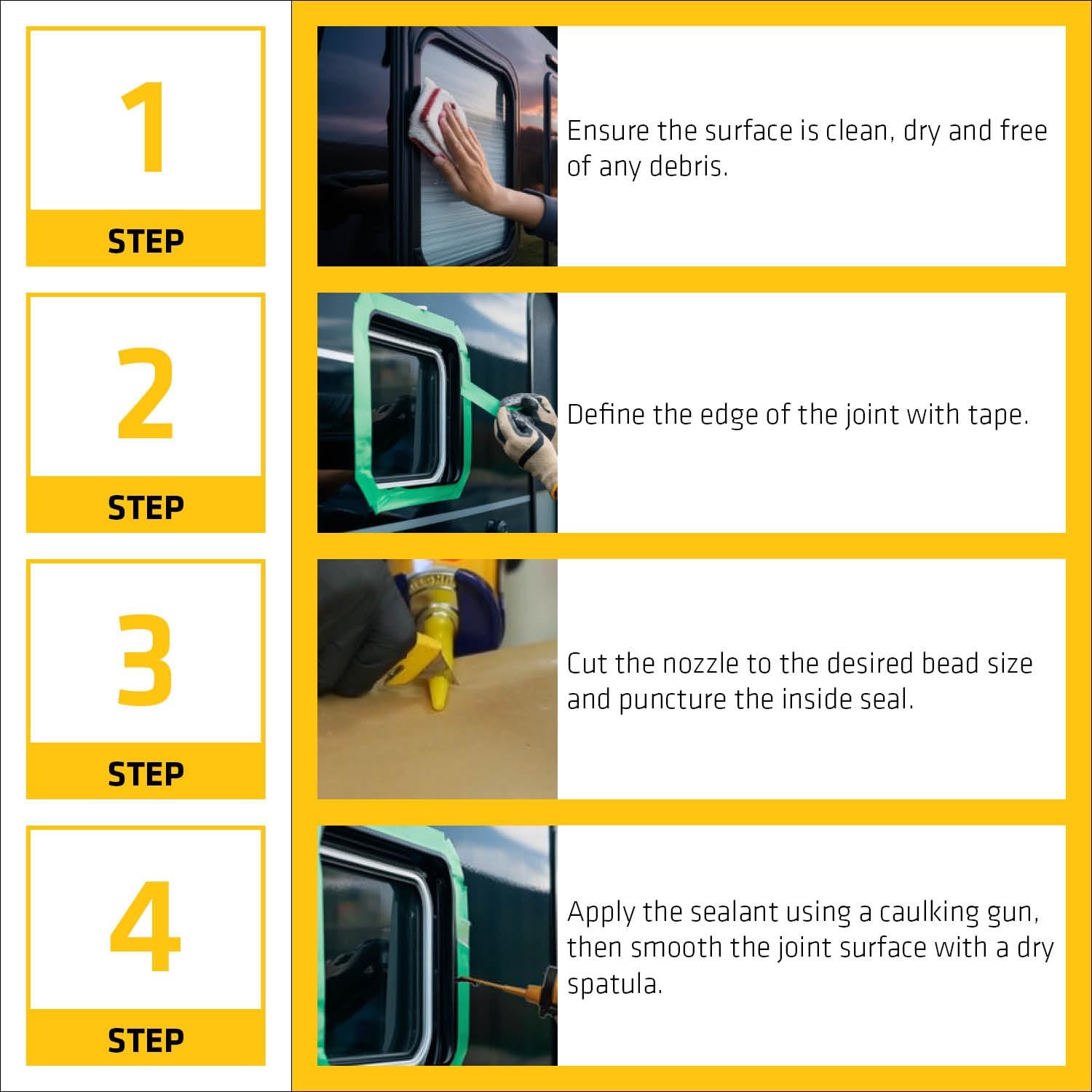 1
STEP

Ensure the surface is clean, dry and free of any debris.

2
STEP

Define the edge of the joint with tape.

3
STEP

Cut the nozzle to the desired bead size and puncture the inside seal.

4
STEP

Apply the sealant using a caulking gun, then smooth the joint surface with a dry spatula.