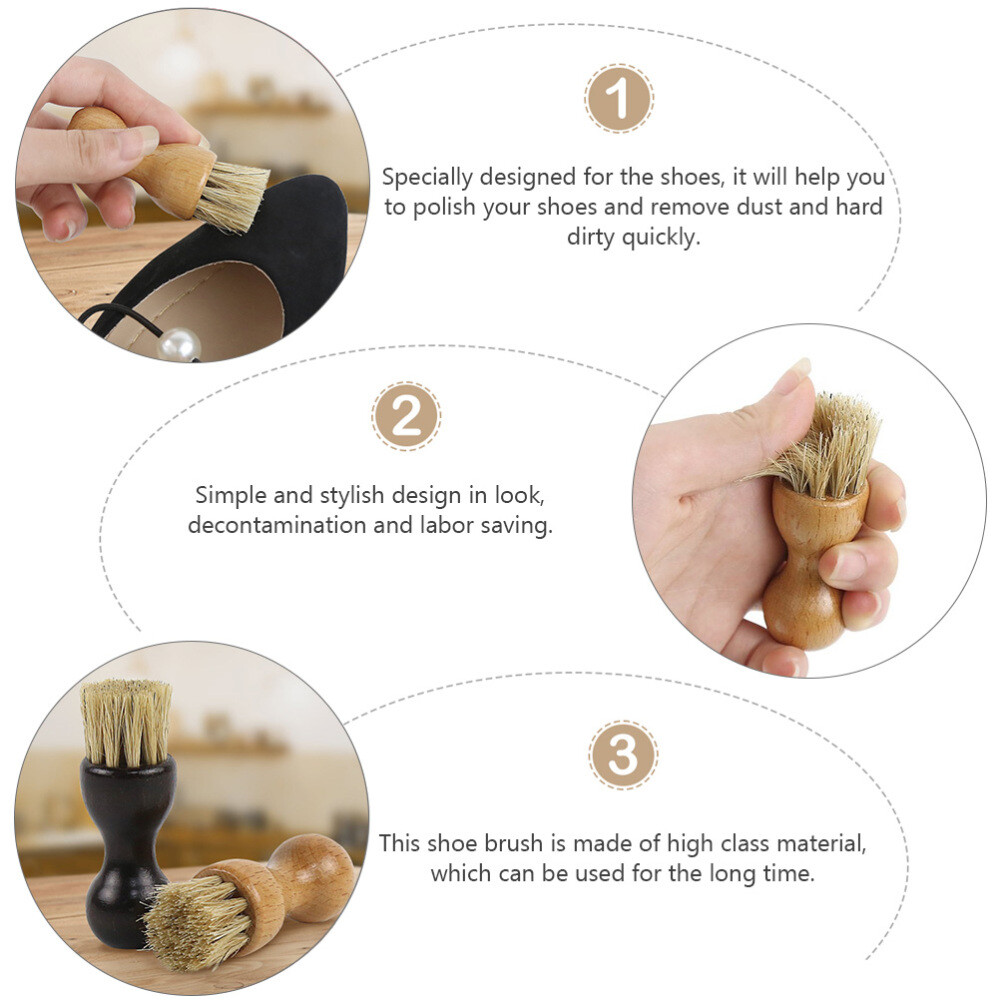 1

Specially designed for the shoes, it will help you to polish your shoes and remove dust and hard dirty quickly.

2

Simple and stylish design in look, decontamination and labor saving.

3

This shoe brush is made of high class material, which can be used for the long time.