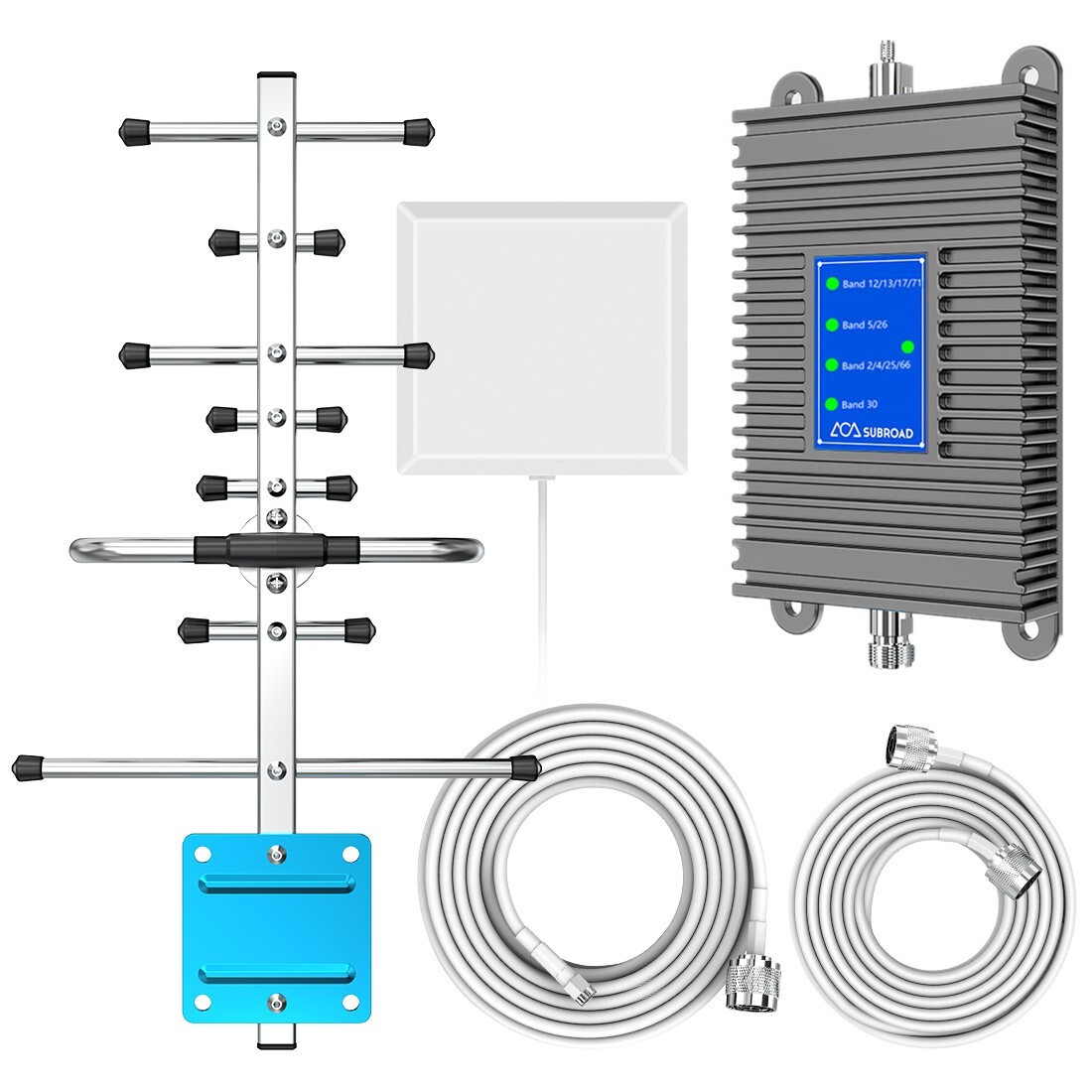 Band 12/13/17/71
Band 5/26
Band 2/4/25/66
Band 30
SUBROAD