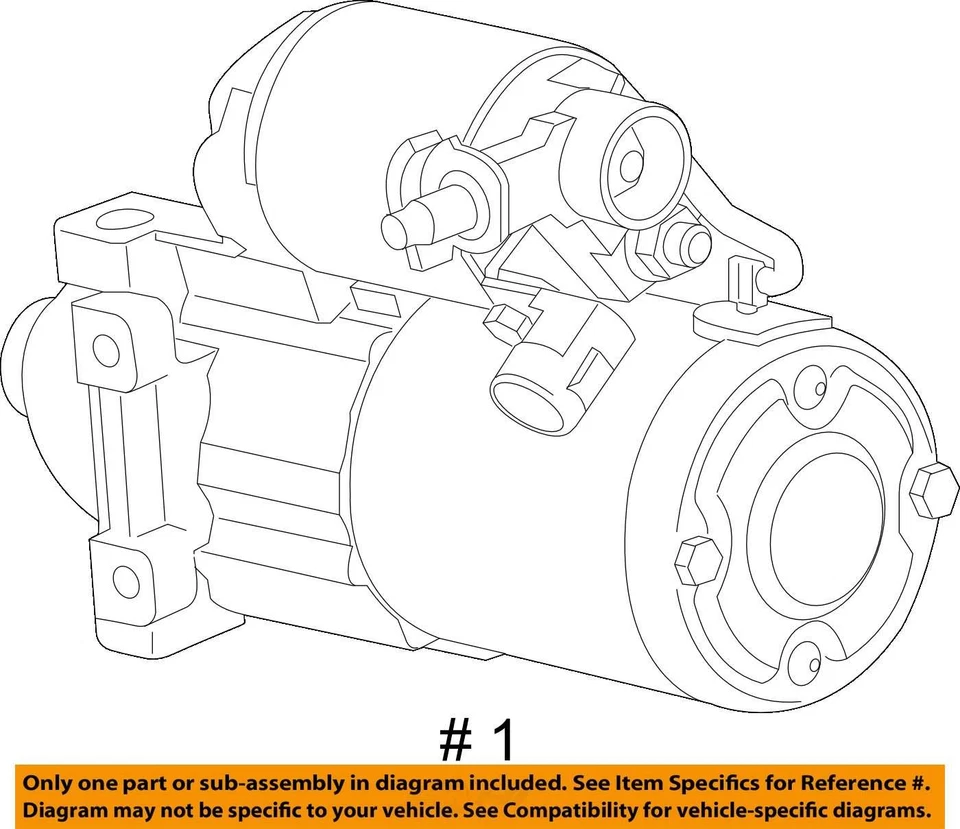 # 1

Only one part or sub-assembly in diagram included. See Item Specifics for Reference #.
Diagram may not be specific to your vehicle. See Compatibility for vehicle-specific diagrams.