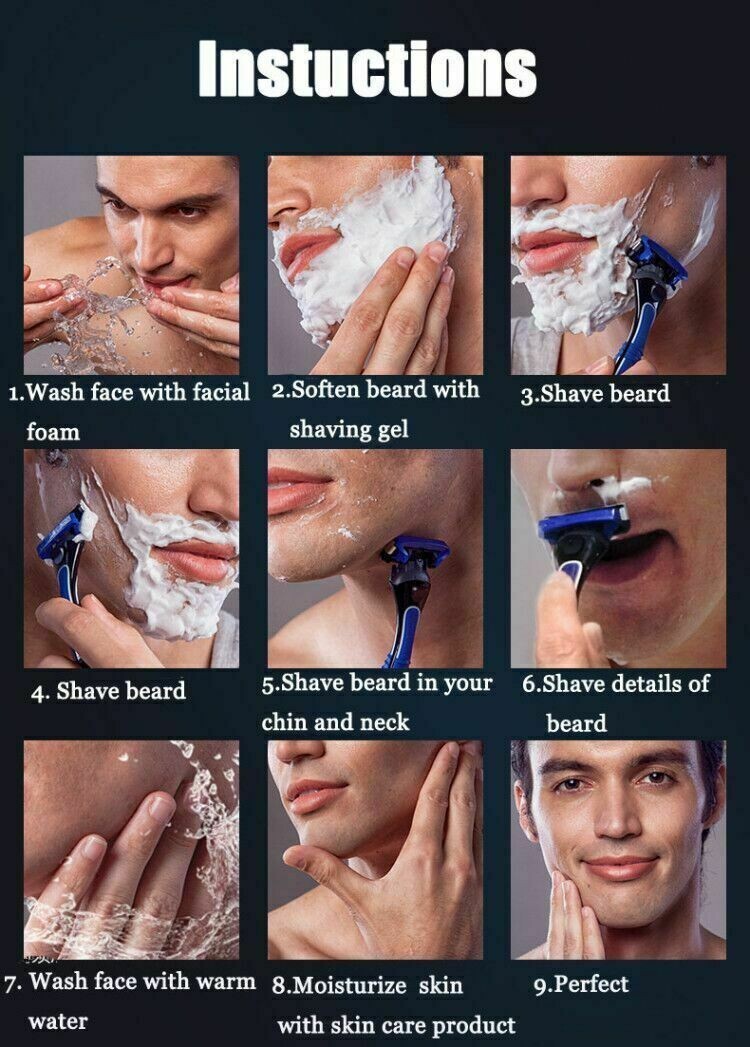 Instuctions

1.Wash face with facial foam

2.Soften beard with shaving gel

3.Shave beard

4. Shave beard

5.Shave beard in your chin and neck

6.Shave details of beard

7. Wash face with warm water

8.Moisturize skin with skin care product

9.Perfect