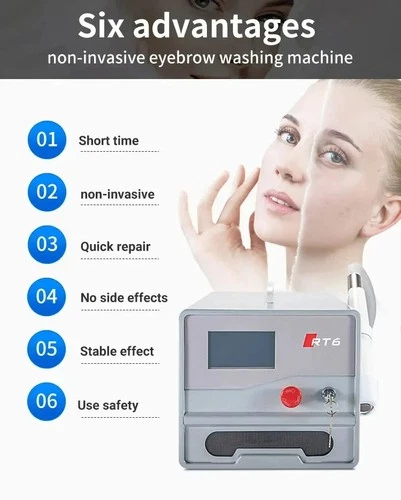 Six advantages
non-invasive eyebrow washing machine

01 Short time

02 non-invasive

03 Quick repair

04 No side effects

05 Stable effect

06 Use safety

RT6