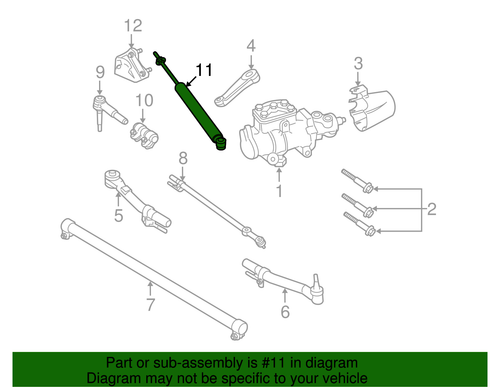 12
4
11
3
9
10
8
1
2
5
7
6
Part or sub-assembly is #11 in diagram
Diagram may not be specific to your vehicle