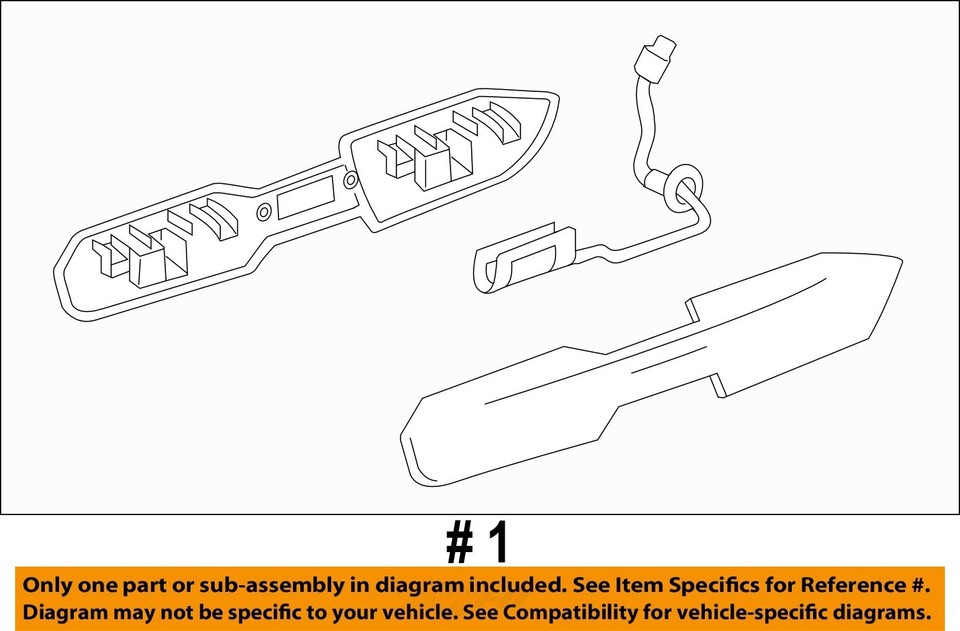 # 1

Only one part or sub-assembly in diagram included. See Item Specifics for Reference #. Diagram may not be specific to your vehicle. See Compatibility for vehicle-specific diagrams.