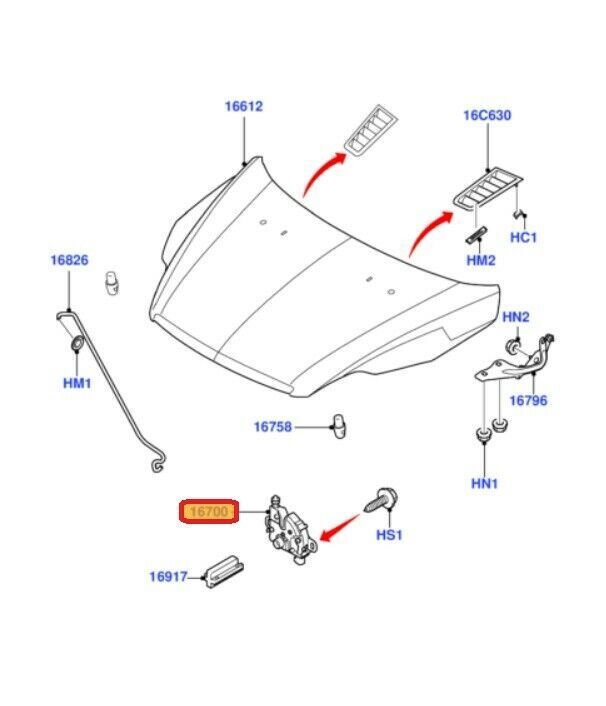 16612

16C630

HC1

HM2

16826

HM1

HN2

16796

16758

HN1

16700

HS1

16917