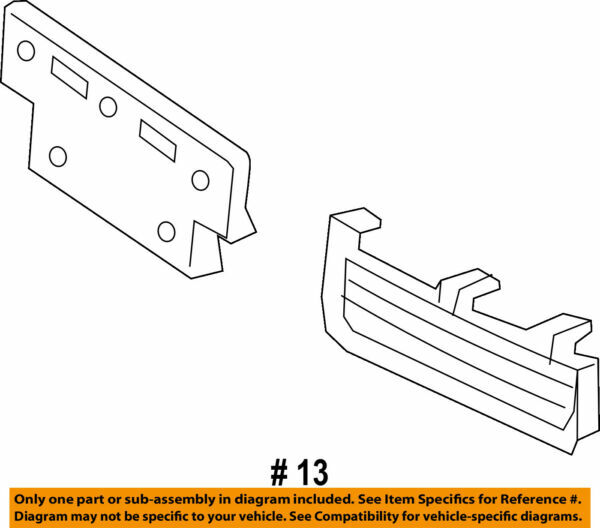 # 13

Only one part or sub-assembly in diagram included. See Item Specifics for Reference #. Diagram may not be specific to your vehicle. See Compatibility for vehicle-specific diagrams.