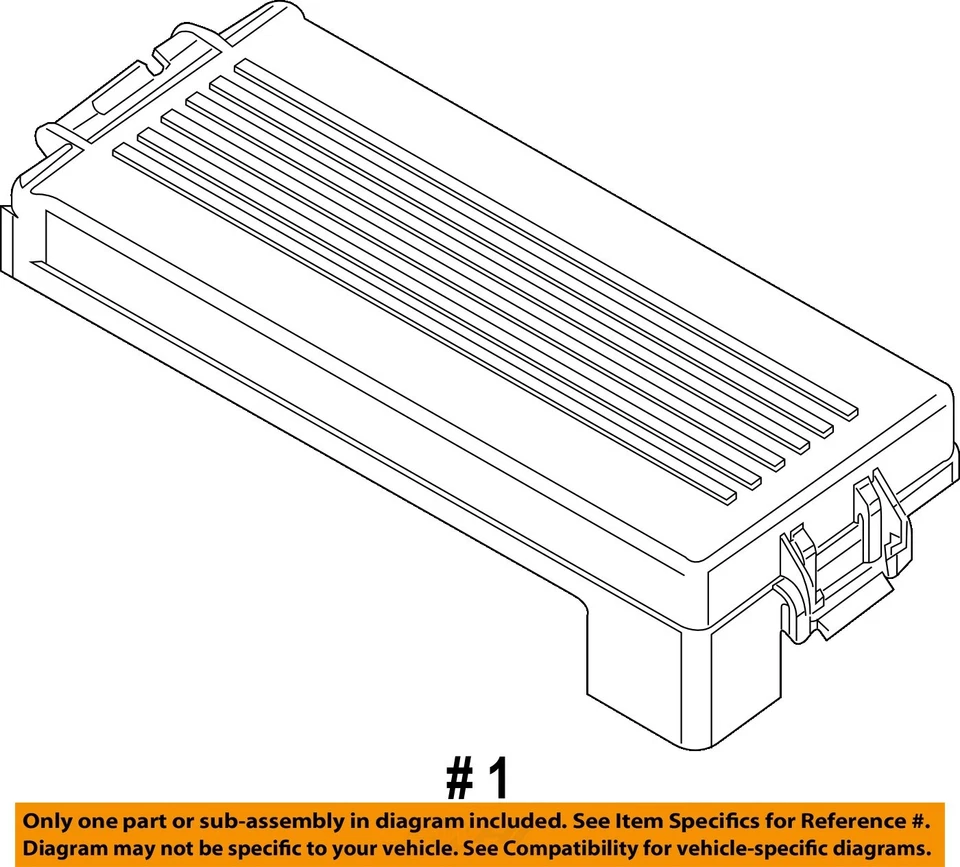 # 1

Only one part or sub-assembly in diagram included. See Item Specifics for Reference #. Diagram may not be specific to your vehicle. See Compatibility for vehicle-specific diagrams.