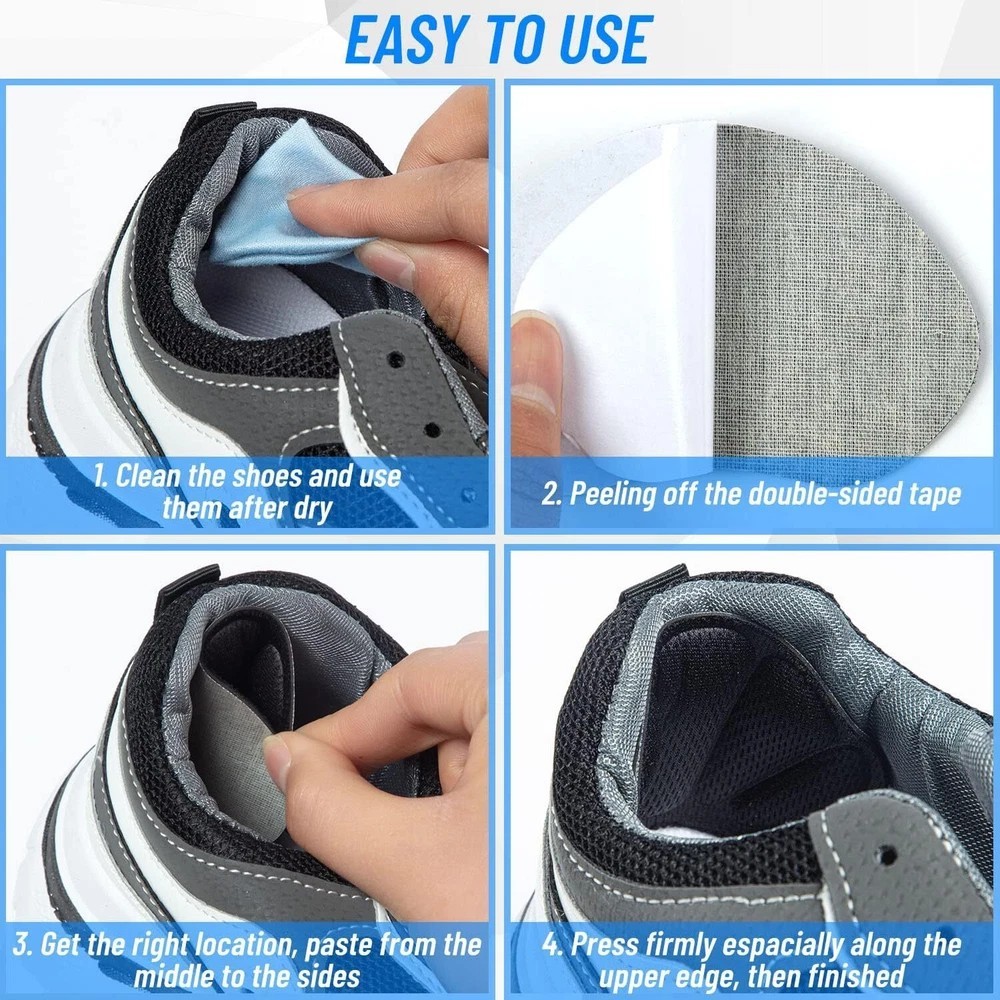 EASY TO USE

1. Clean the shoes and use them after dry

2. Peeling off the double-sided tape

3. Get the right location, paste from the middle to the sides

4. Press firmly espacially along the upper edge, then finished