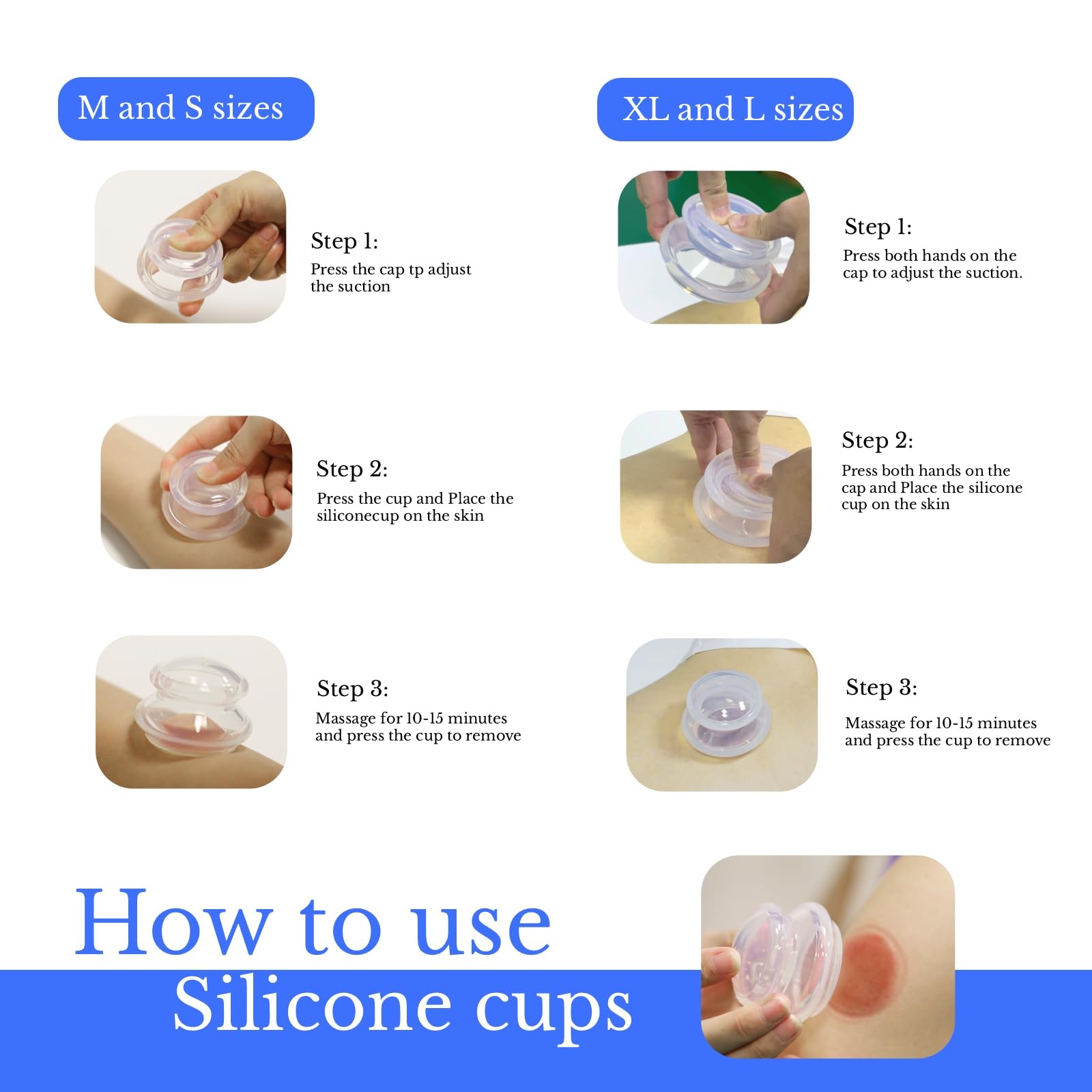 M and S sizes

Step 1:
Press the cap tp adjust the suction

Step 2:
Press the cup and Place the siliconecup on the skin

Step 3:
Massage for 10-15 minutes and press the cup to remove

XL and L sizes

Step 1:
Press both hands on the cap to adjust the suction.

Step 2:
Press both hands on the cap and Place the silicone cup on the skin

Step 3:
Massage for 10-15 minutes and press the cup to remove

How to use
Silicone cups