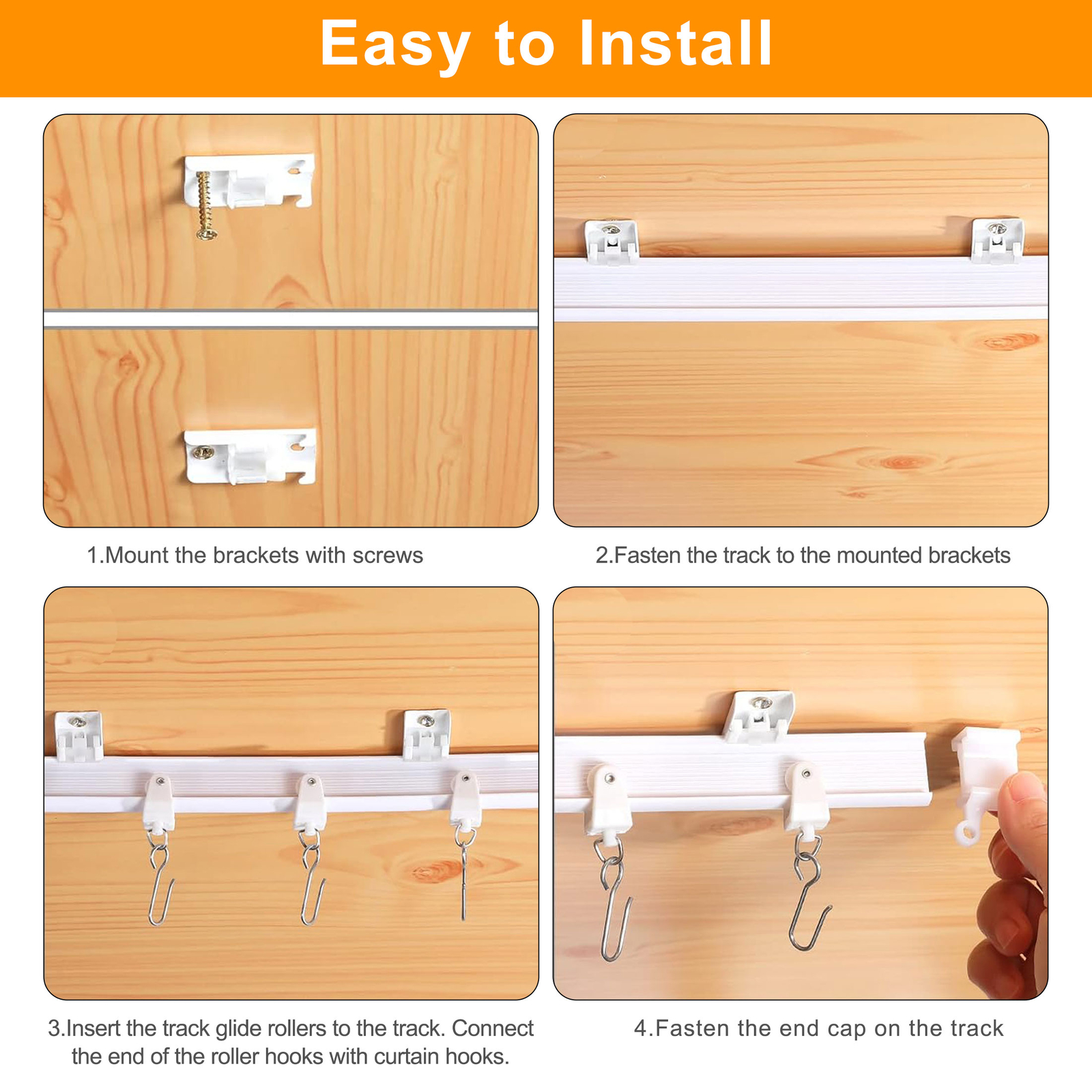 Easy to Install

1.Mount the brackets with screws

2.Fasten the track to the mounted brackets

3.Insert the track glide rollers to the track. Connect the end of the roller hooks with curtain hooks.

4.Fasten the end cap on the track