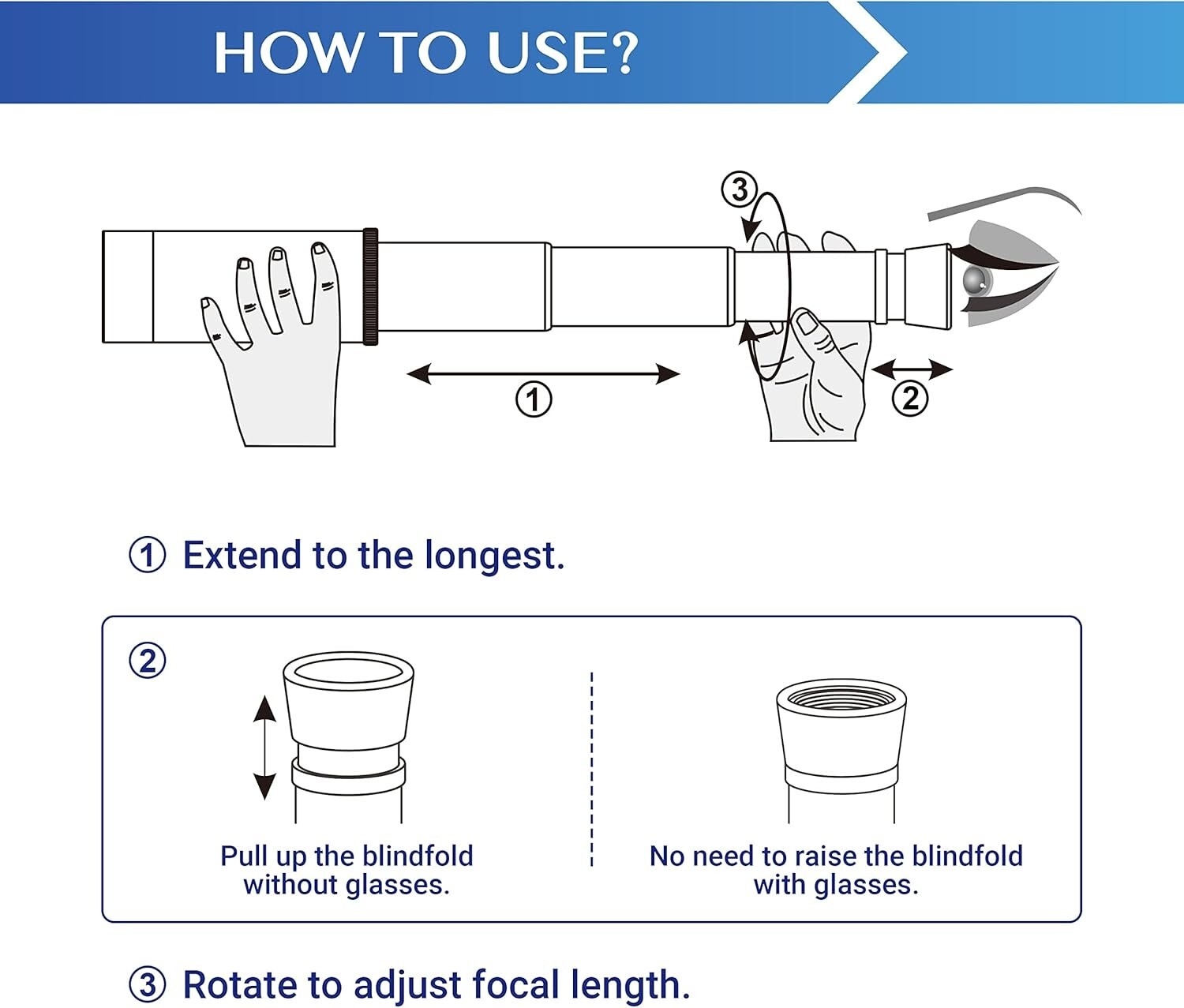 HOW TO USE?

③

①

②

① Extend to the longest.

②

Pull up the blindfold without glasses.

No need to raise the blindfold with glasses.

③ Rotate to adjust focal length.