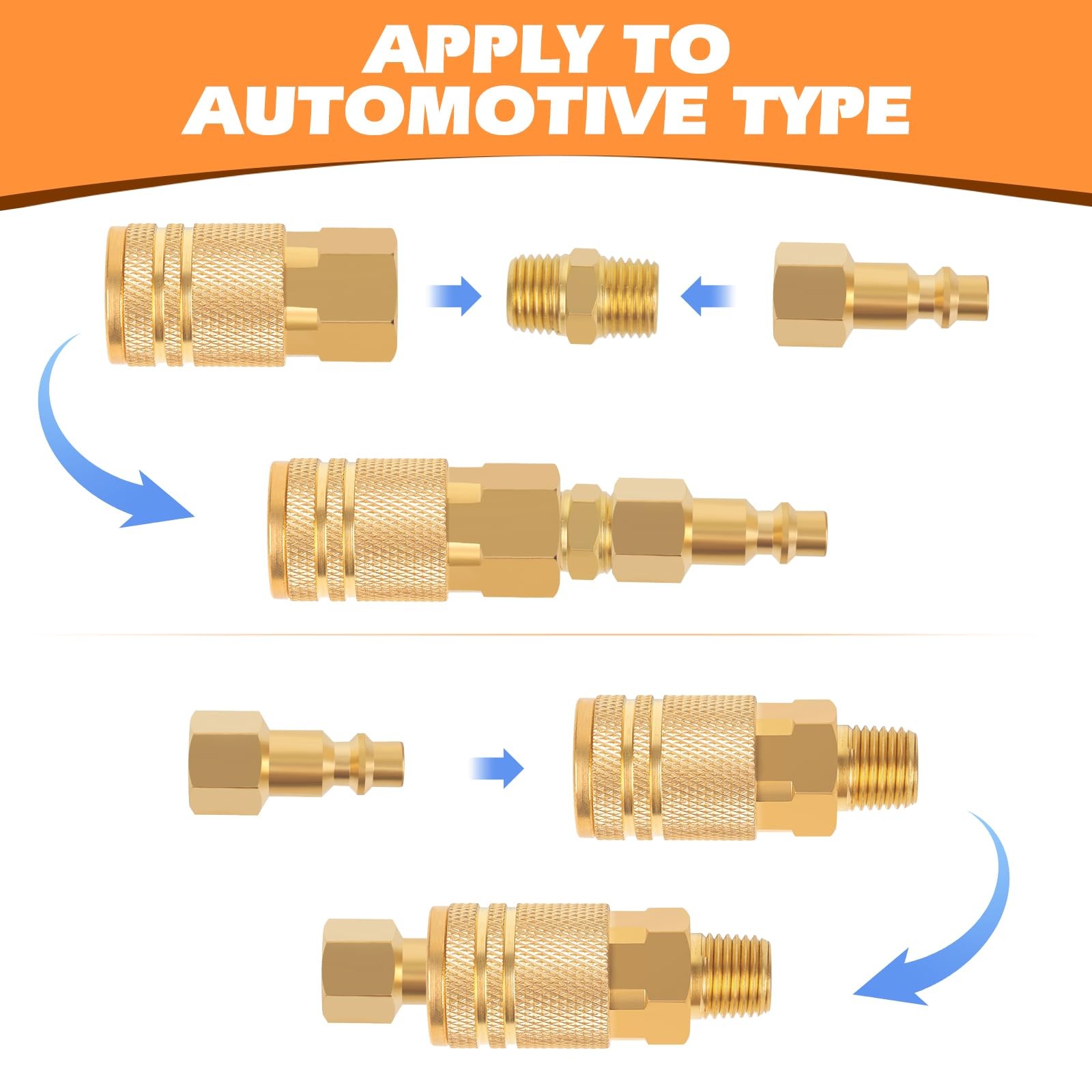 APPLY TO
AUTOMOTIVE TYPE