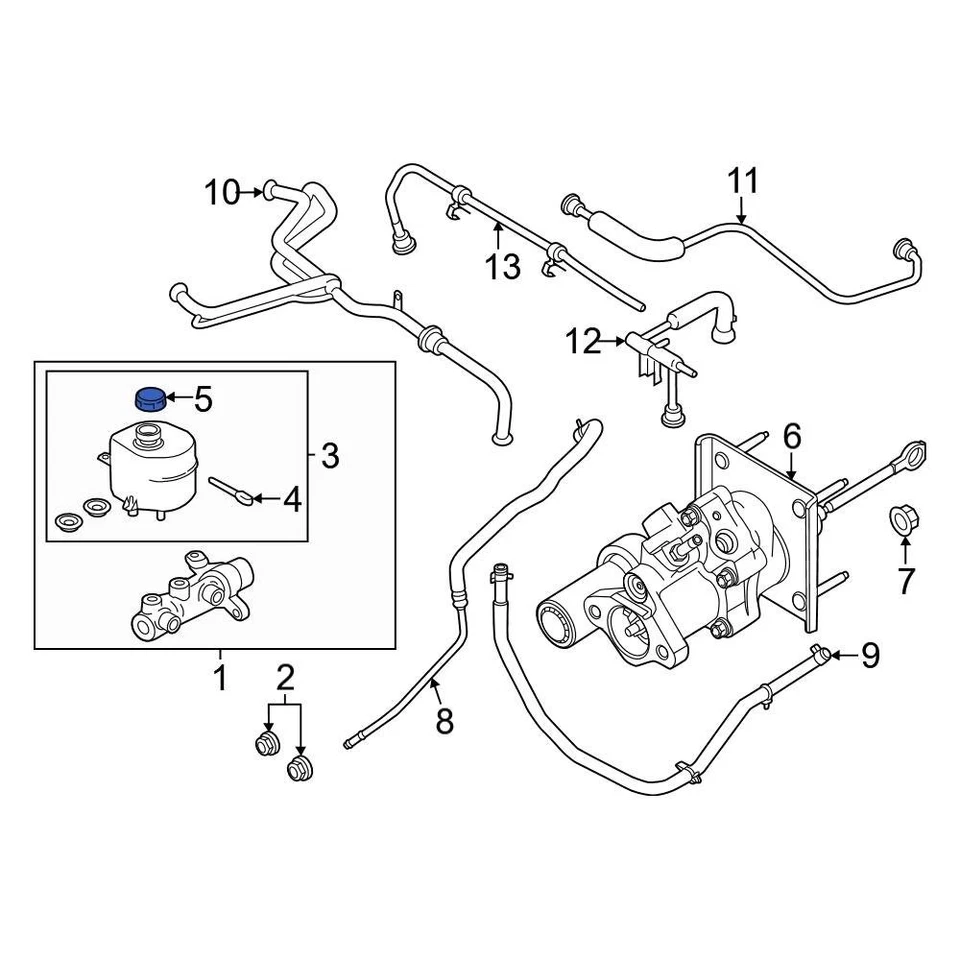 10
13
11
12
5
3
4
6
7
1
2
8
9