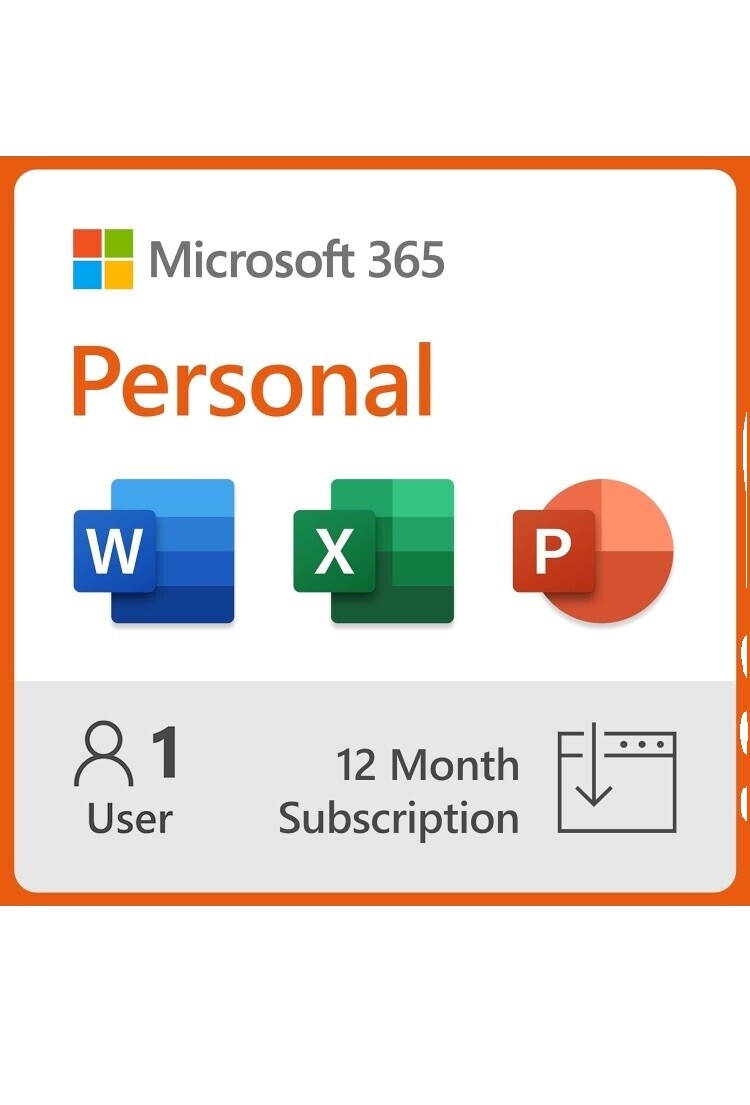 Microsoft 365

Personal

W

X

P

1

User

12 Month
Subscription