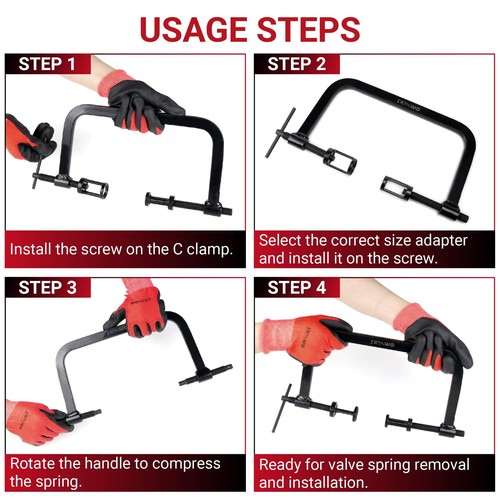 USAGE STEPS

STEP 1

Install the screw on the C clamp.

STEP 2

Select the correct size adapter and install it on the screw.

STEP 3

Rotate the handle to compress the spring.

STEP 4

Ready for valve spring removal and installation.