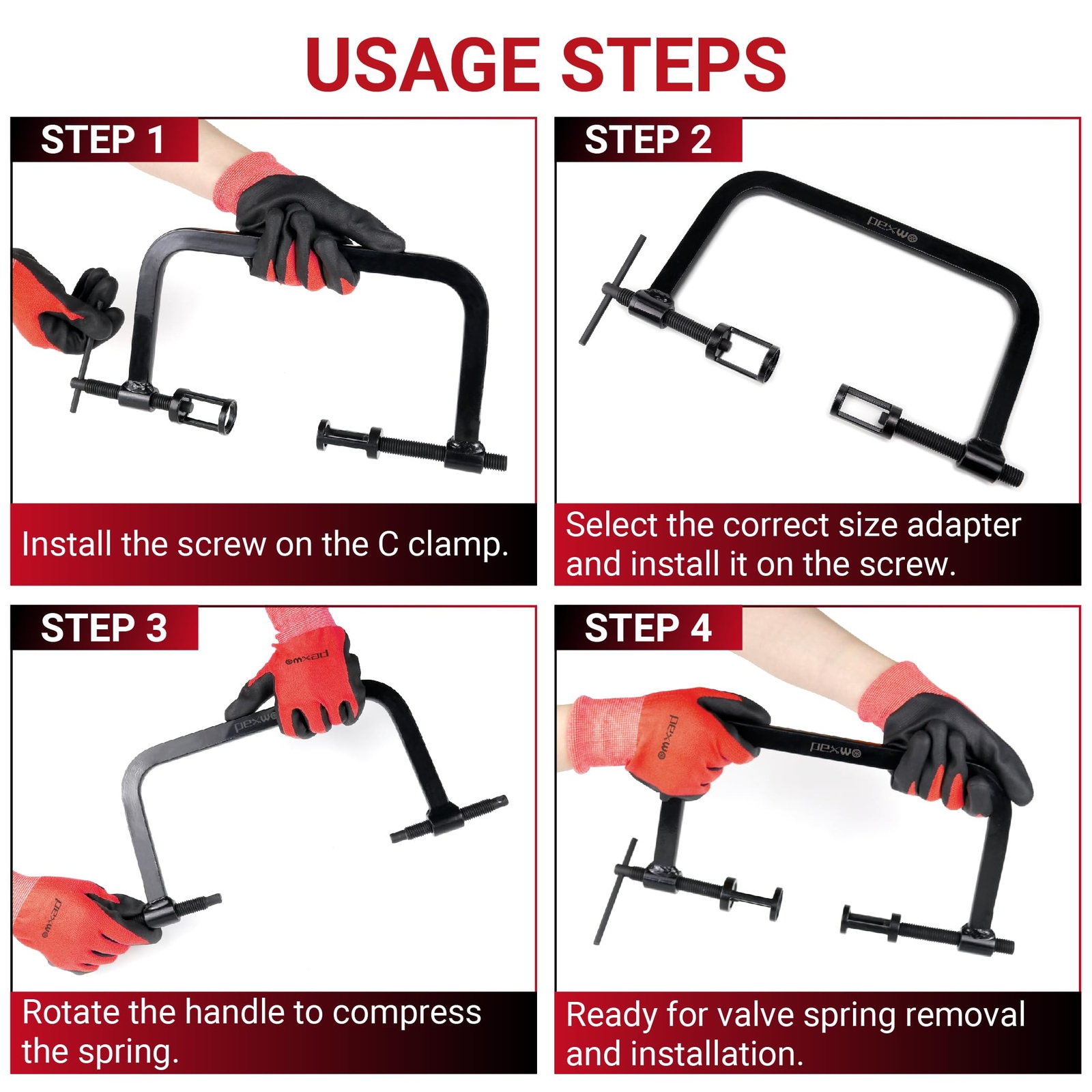 USAGE STEPS

STEP 1

Install the screw on the C clamp.

STEP 2

pexwo

Select the correct size adapter and install it on the screw.

STEP 3

pexwo

pexwo

pexwo

Rotate the handle to compress the spring.

STEP 4

pexwo

pexwo

Ready for valve spring removal and installation.