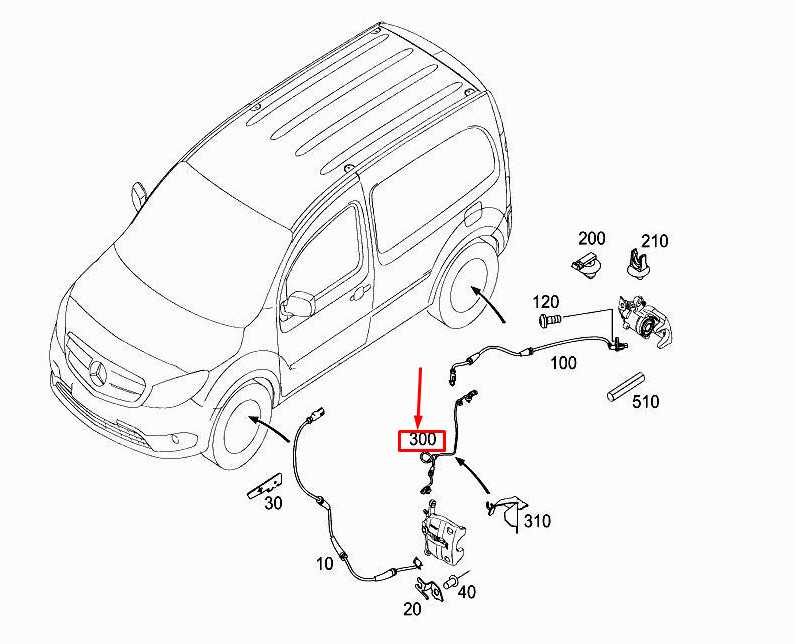 200
210
120
100
510
300
310
30
10
20
40