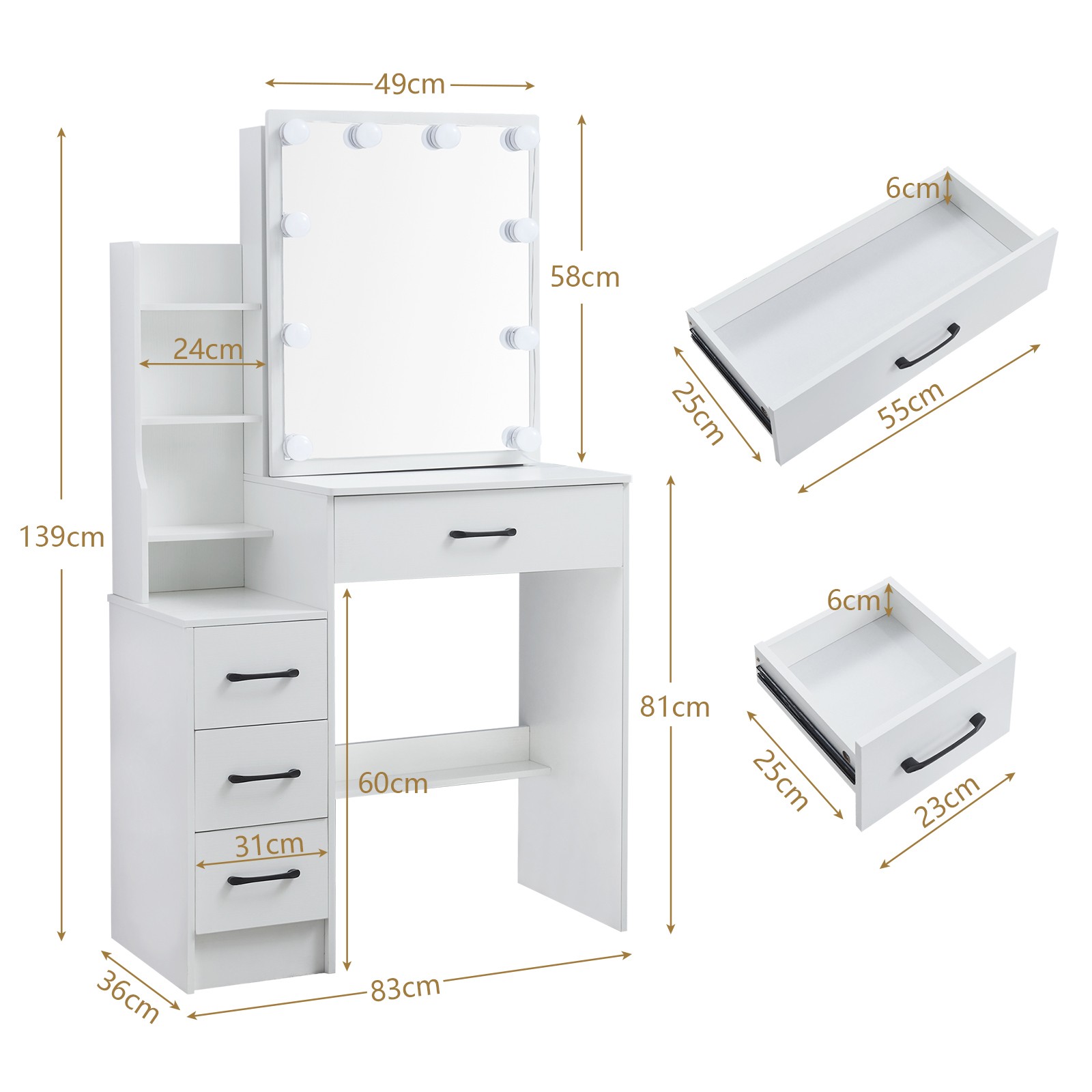 49cm

58cm

24cm

139cm

81cm

60cm

31cm

36cm

83cm

6cm

25cm

55cm

6cm

25cm

23cm