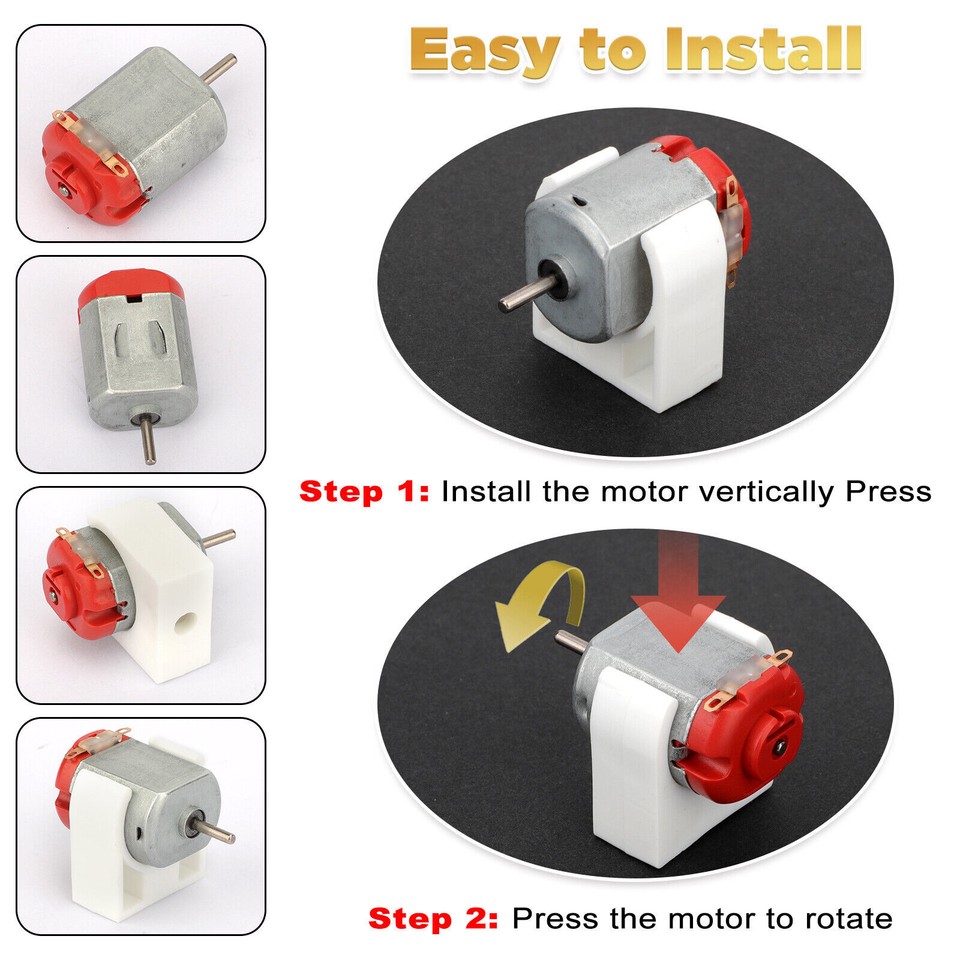 Easy to Install

Step 1: Install the motor vertically Press

Step 2: Press the motor to rotate