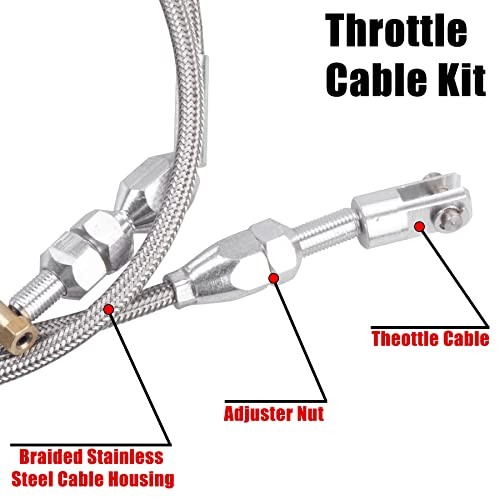 Throttle Cable Kit

Theottle Cable

Adjuster Nut

Braided Stainless Steel Cable Housing