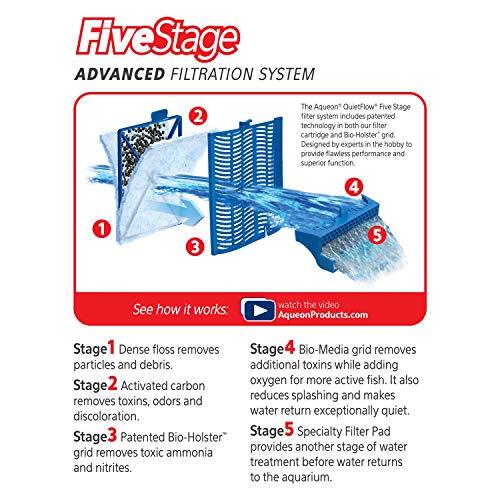 FiveStage

ADVANCED FILTRATION SYSTEM

The Aqueon® QuietFlow® Five Stage filter system includes patented technology in both our filter cartridge and Bio-Holster™ grid. Designed by experts in the hobby to provide flawless performance and superior function.

2

4

1

3

5

See how it works: watch the video AqueonProducts.com

Stage1 Dense floss removes particles and debris.

Stage2 Activated carbon removes toxins, odors and discoloration.

Stage3 Patented Bio-Holster™ grid removes toxic ammonia and nitrites.

Stage4 Bio-Media grid removes additional toxins while adding oxygen for more active fish. It also reduces splashing and makes water return exceptionally quiet.

Stage5 Specialty Filter Pad provides another stage of water treatment before water returns to the aquarium.