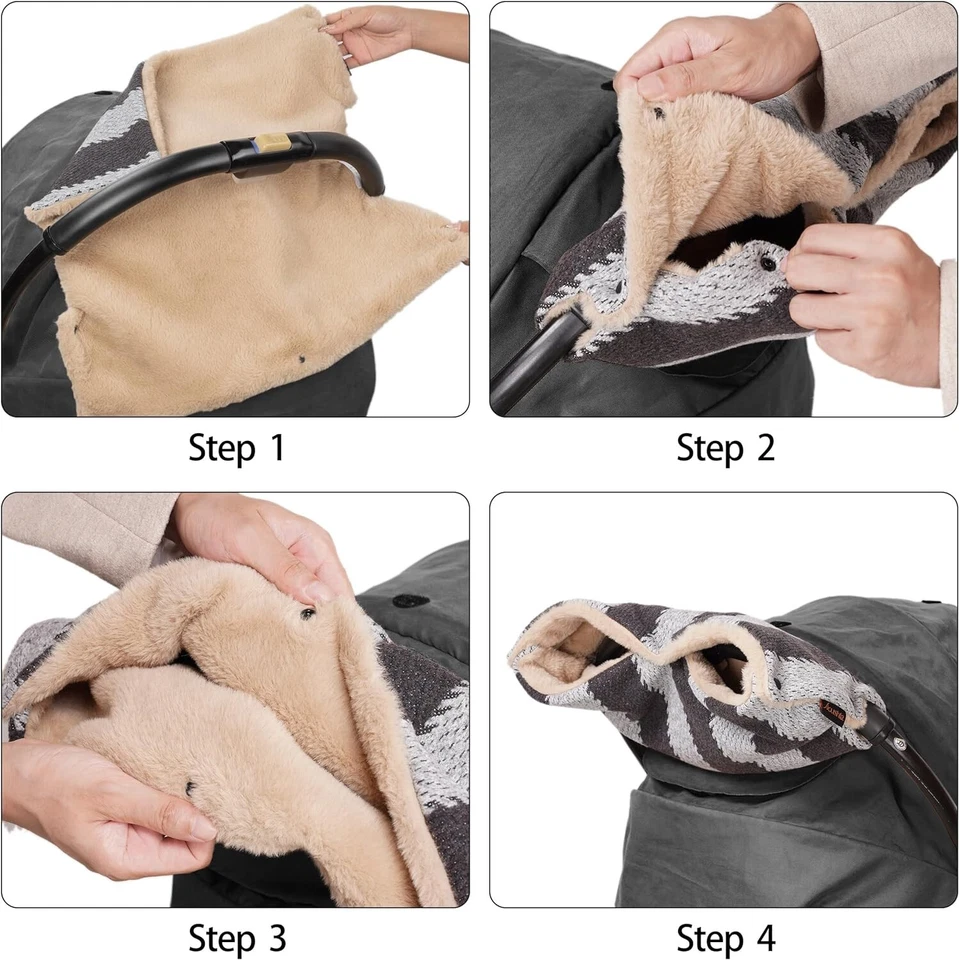 Step 1

Step 2

Step 3

Step 4