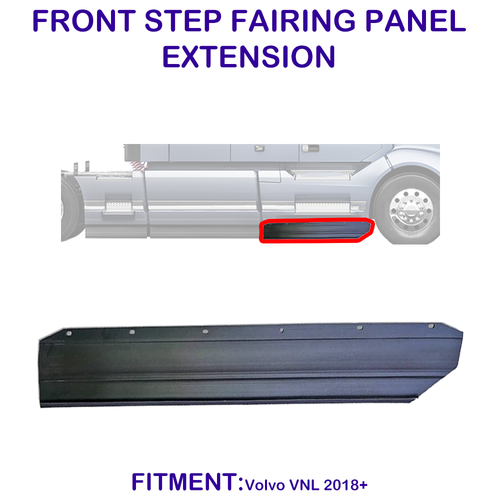 FRONT STEP FAIRING PANEL EXTENSION

FITMENT:Volvo VNL 2018+