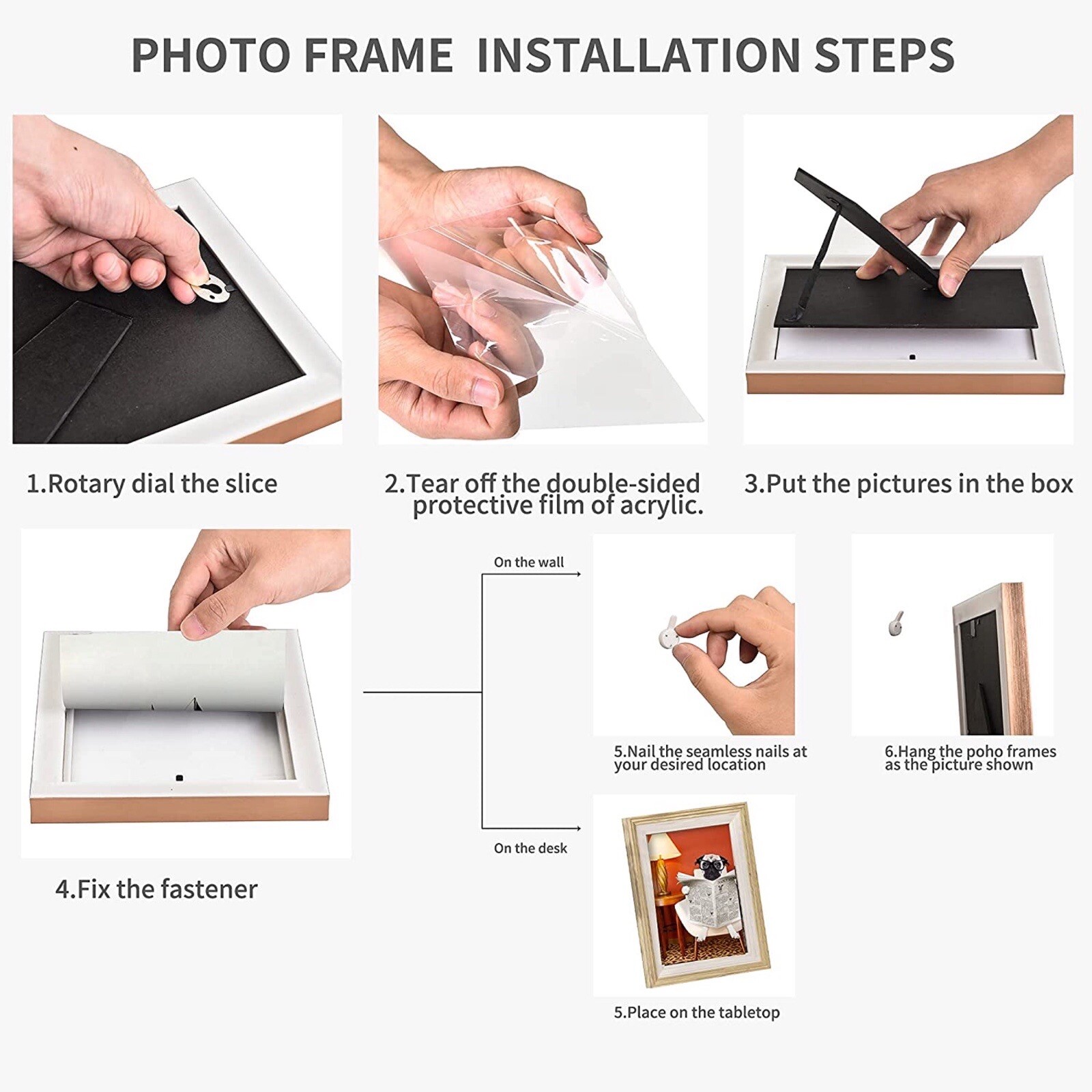 PHOTO FRAME INSTALLATION STEPS

1.Rotary dial the slice

2.Tear off the double-sided protective film of acrylic.

3.Put the pictures in the box

4.Fix the fastener

On the wall

5.Nail the seamless nails at your desired location

6.Hang the poho frames as the picture shown

On the desk

5.Place on the tabletop