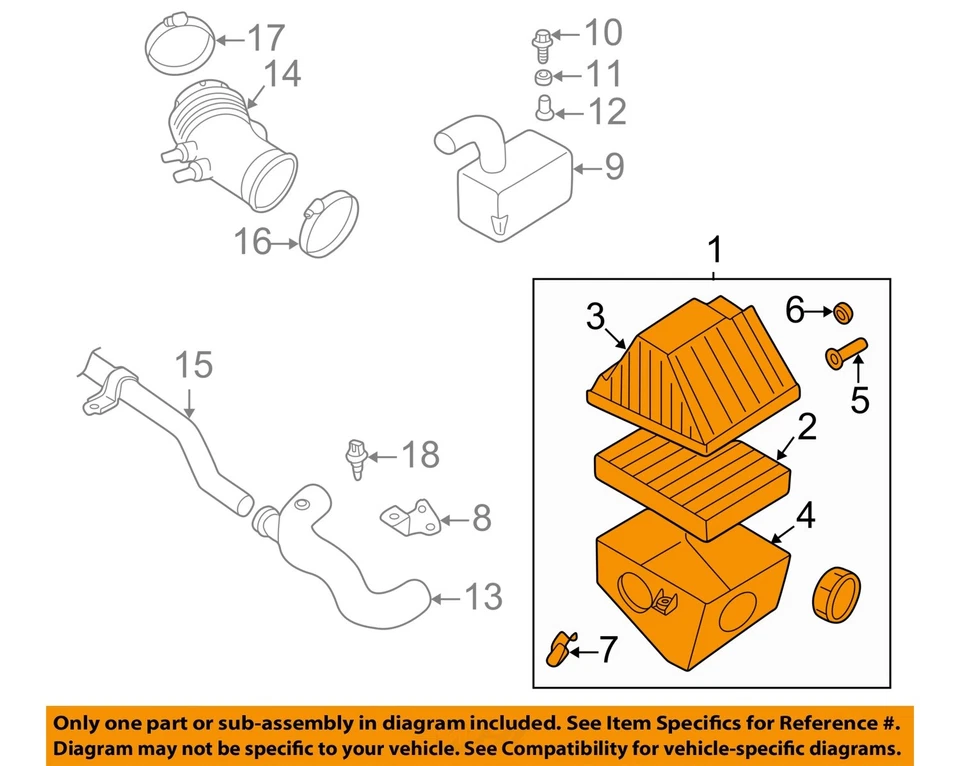 17
14
16
10
11
12
9
1
3
6
5
2
4
7
15
18
8
13

Only one part or sub-assembly in diagram included. See Item Specifics for Reference #.
Diagram may not be specific to your vehicle. See Compatibility for vehicle-specific diagrams.