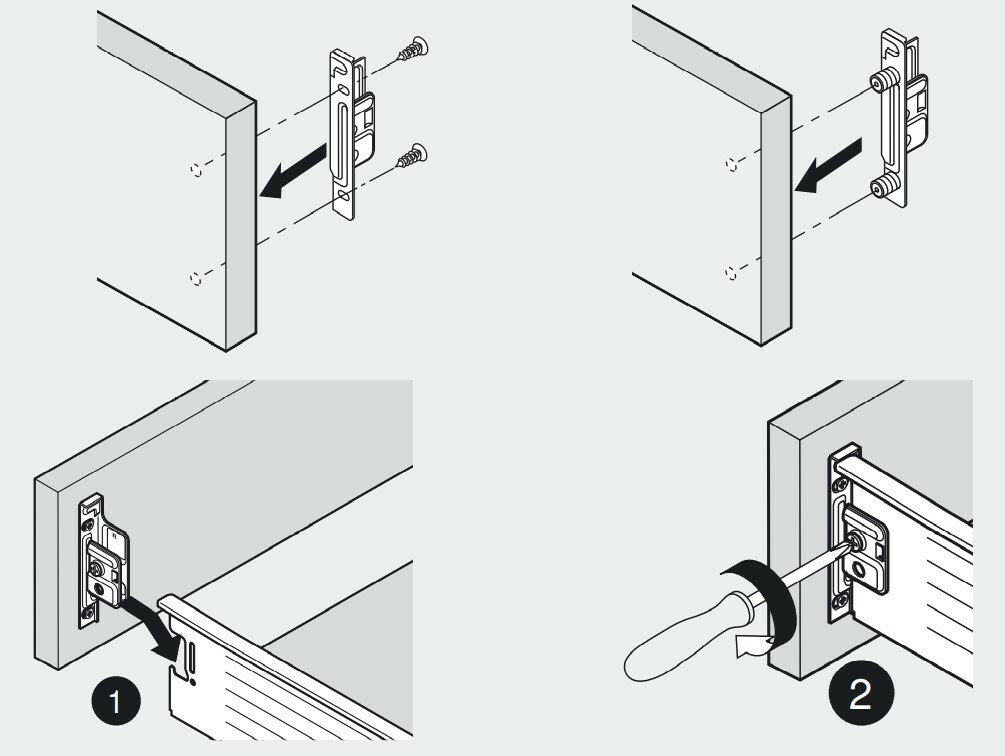 1

2