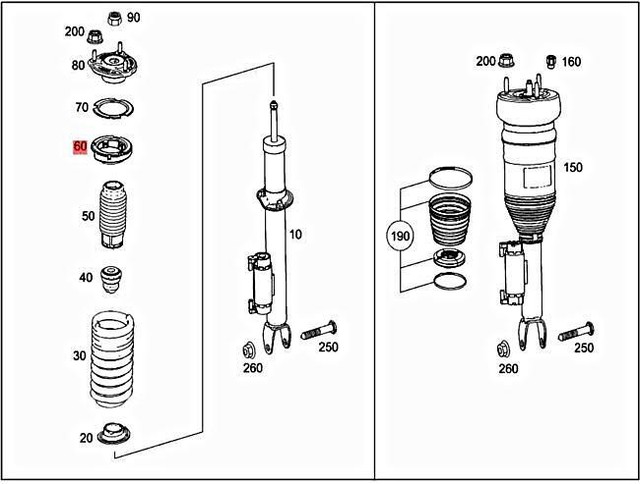 90
200
80
70
60
50
40
30
20
10
250
260
200
160
150
190
250
260