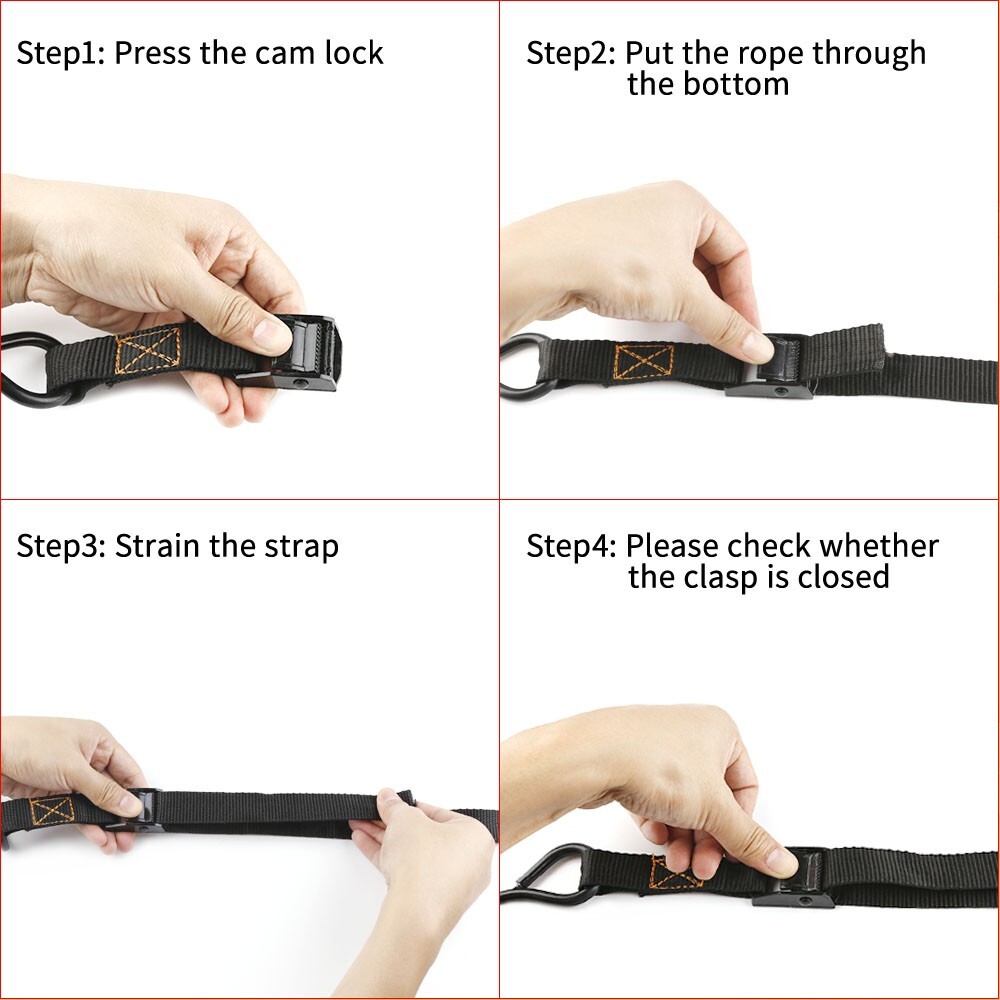 Step1: Press the cam lock

Step2: Put the rope through the bottom

Step3: Strain the strap

Step4: Please check whether the clasp is closed