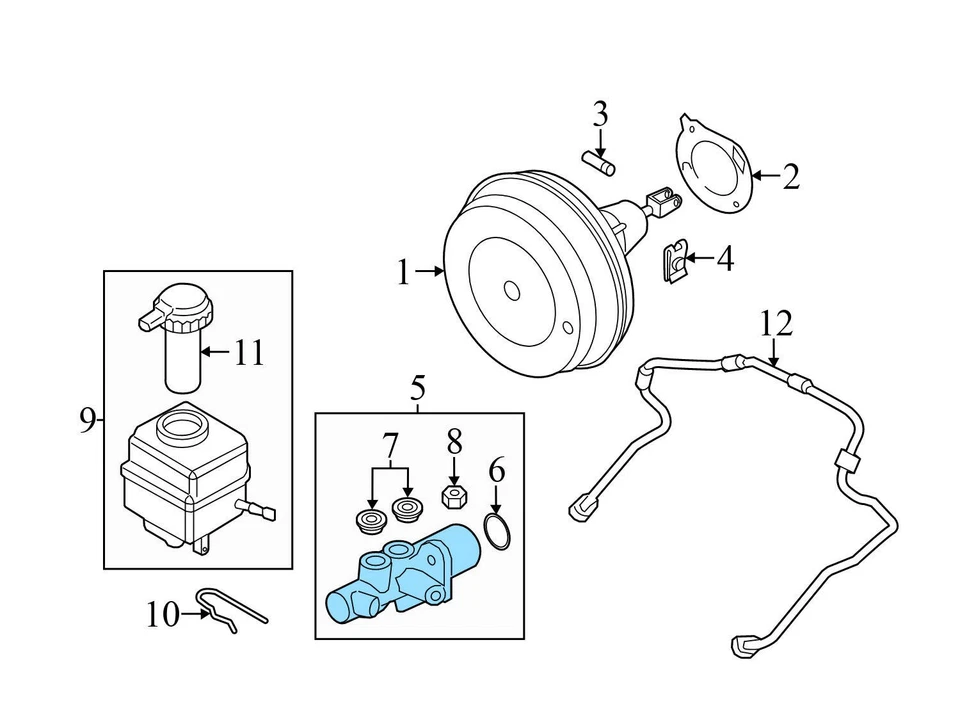 3
2
1
4
12
11
9
5
7
8
6
10