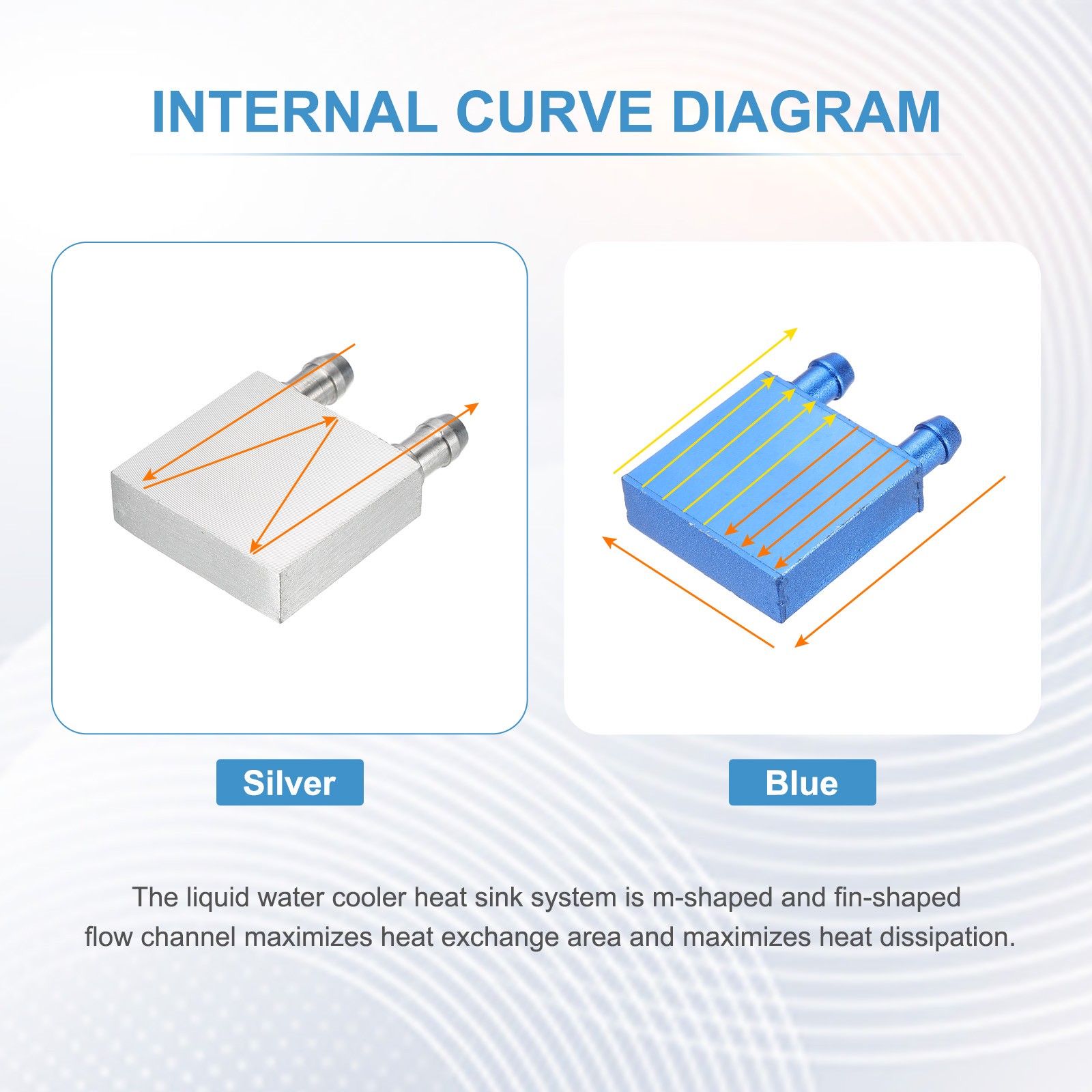 INTERNAL CURVE DIAGRAM

Silver

Blue

The liquid water cooler heat sink system is m-shaped and fin-shaped flow channel maximizes heat exchange area and maximizes heat dissipation.