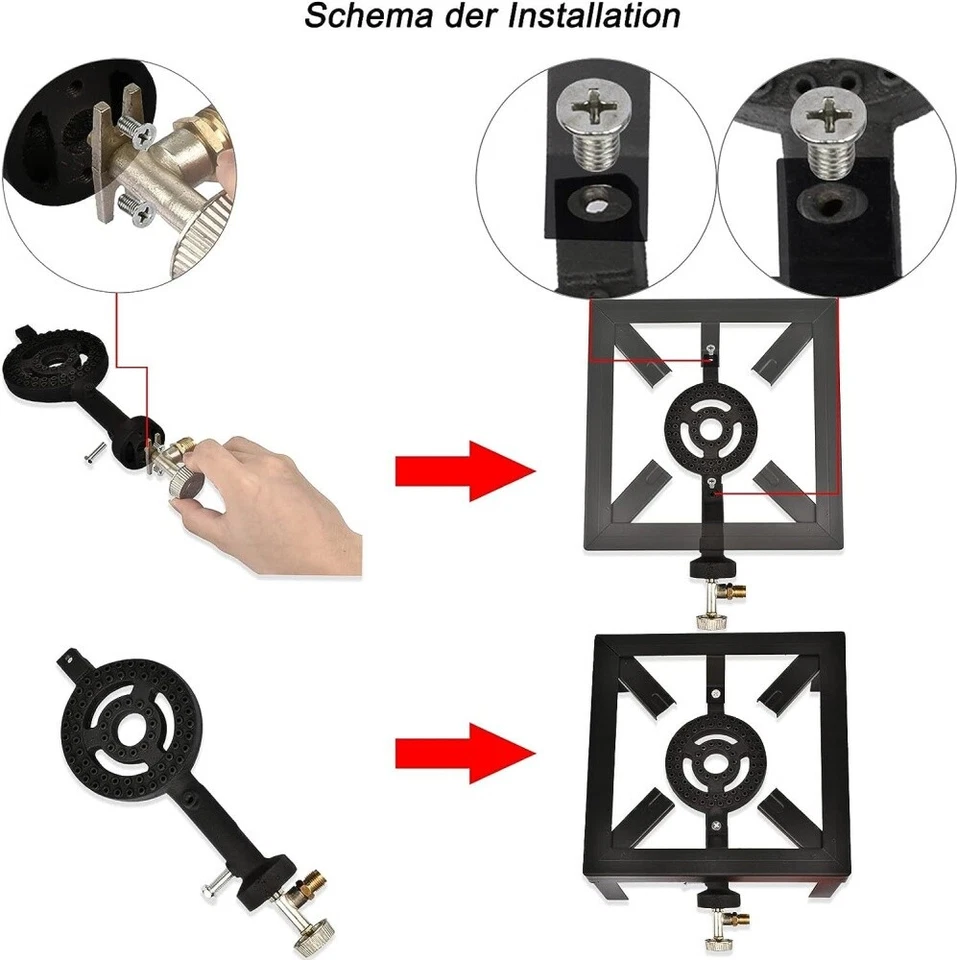 Schema der Installation